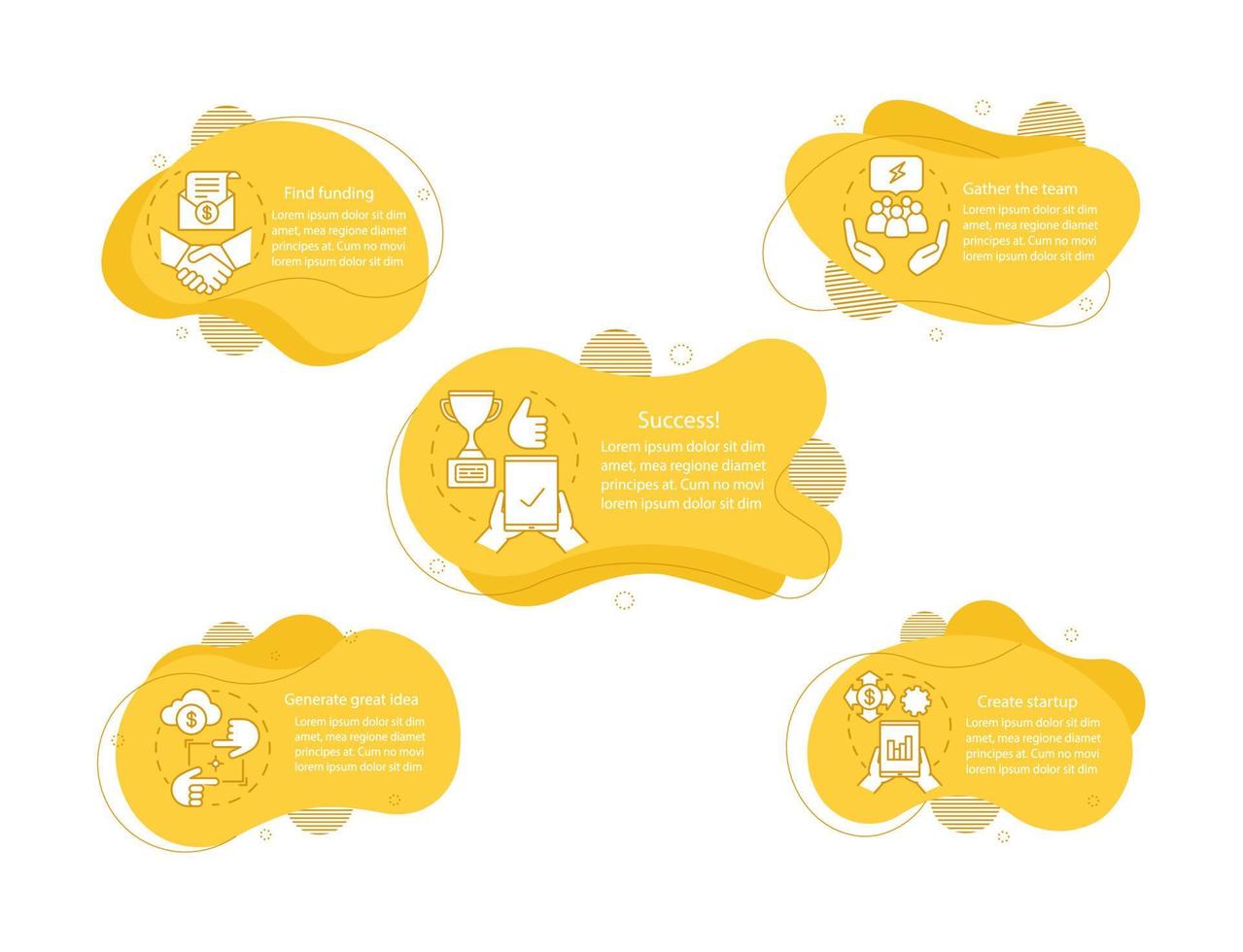 Find funding
Lorem ipsum dolor sit dim amet, mea regione diamet principes at. Cum no movi lorem ipsum dolor sit dim

Gather the team
Lorem ipsum dolor sit dim amet, mea regione diamet principes at. Cum no movi lorem ipsum dolor sit dim

Success!
Lorem ipsum dolor sit dim amet, mea regione diamet principes at. Cum no movi lorem ipsum dolor sit dim

Generate great idea
Lorem ipsum dolor sit dim amet, mea regione diamet principes at. Cum no movi lorem ipsum dolor sit dim

Create startup
Lorem ipsum dolor sit dim amet, mea regione diamet principes at. Cum no movi lorem ipsum dolor sit dim