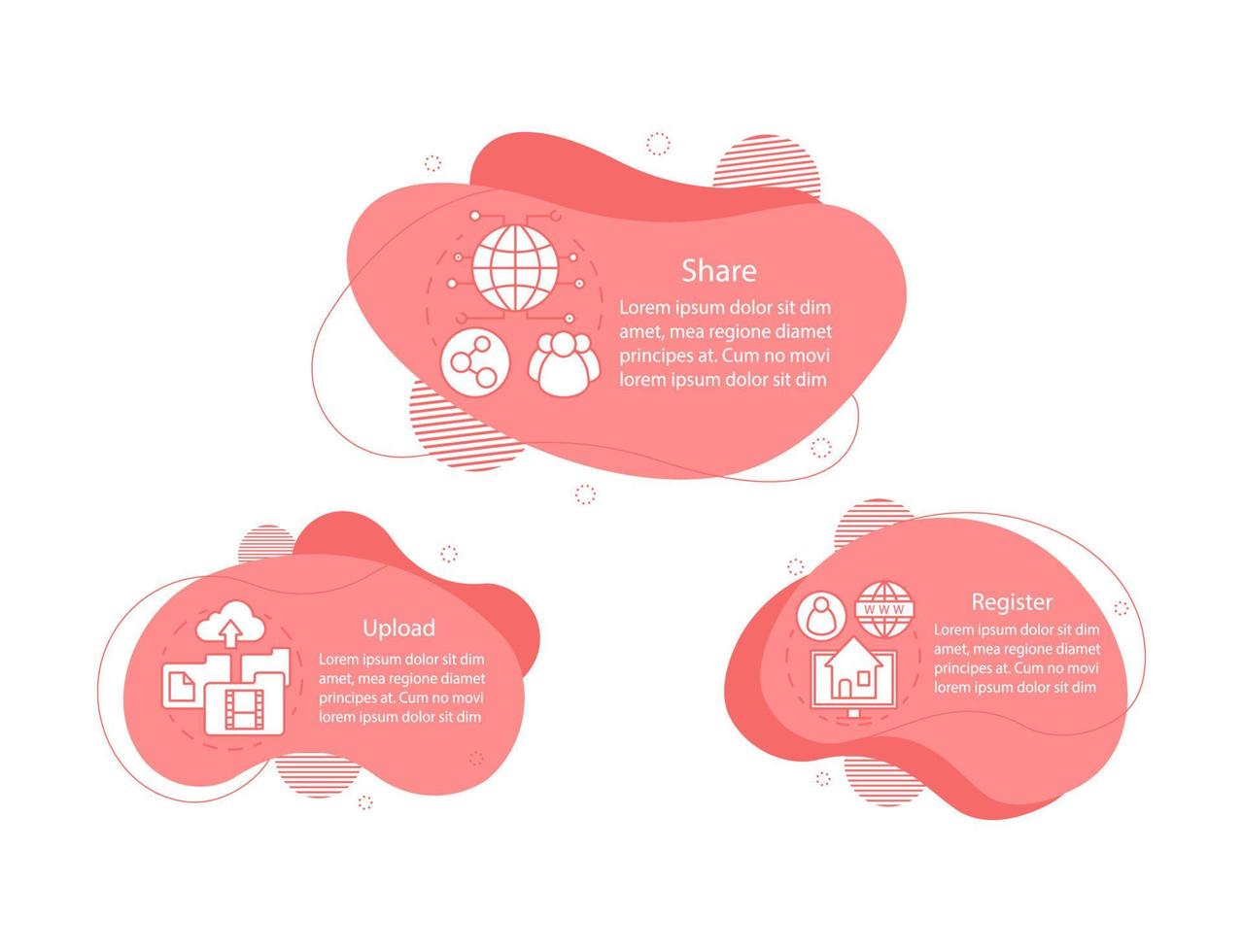 Share
Lorem ipsum dolor sit dim amet, mea regione diamet principes at. Cum no movi lorem ipsum dolor sit dim

Upload
Lorem ipsum dolor sit dim amet, mea regione diamet principes at. Cum no movi lorem ipsum dolor sit dim

WWW

Register
Lorem ipsum dolor sit dim amet, mea regione diamet principes at. Cum no movi lorem ipsum dolor sit dim