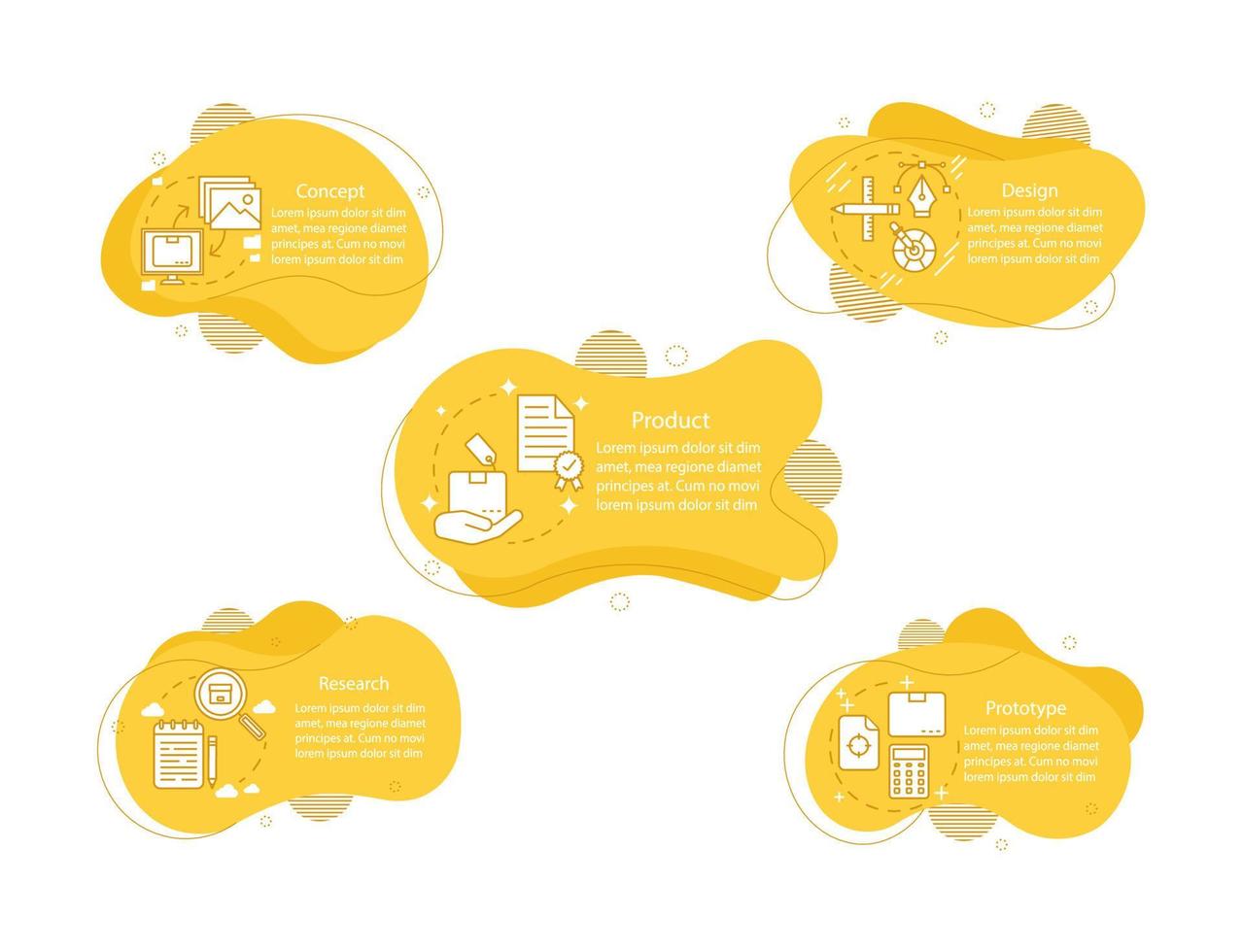 Concept
Lorem ipsum dolor sit dim amet, mea regione diamet principes at. Cum no movi lorem ipsum dolor sit dim

Design
Lorem ipsum dolor sit dim amet, mea regione diamet principes at. Cum no movi lorem ipsum dolor sit dim

Product
Lorem ipsum dolor sit dim amet, mea regione diamet principes at. Cum no movi lorem ipsum dolor sit dim

Research
Lorem ipsum dolor sit dim amet, mea regione diamet principes at. Cum no movi lorem ipsum dolor sit dim

Prototype
Lorem ipsum dolor sit dim amet, mea regione diamet principes at. Cum no movi lorem ipsum dolor sit dim