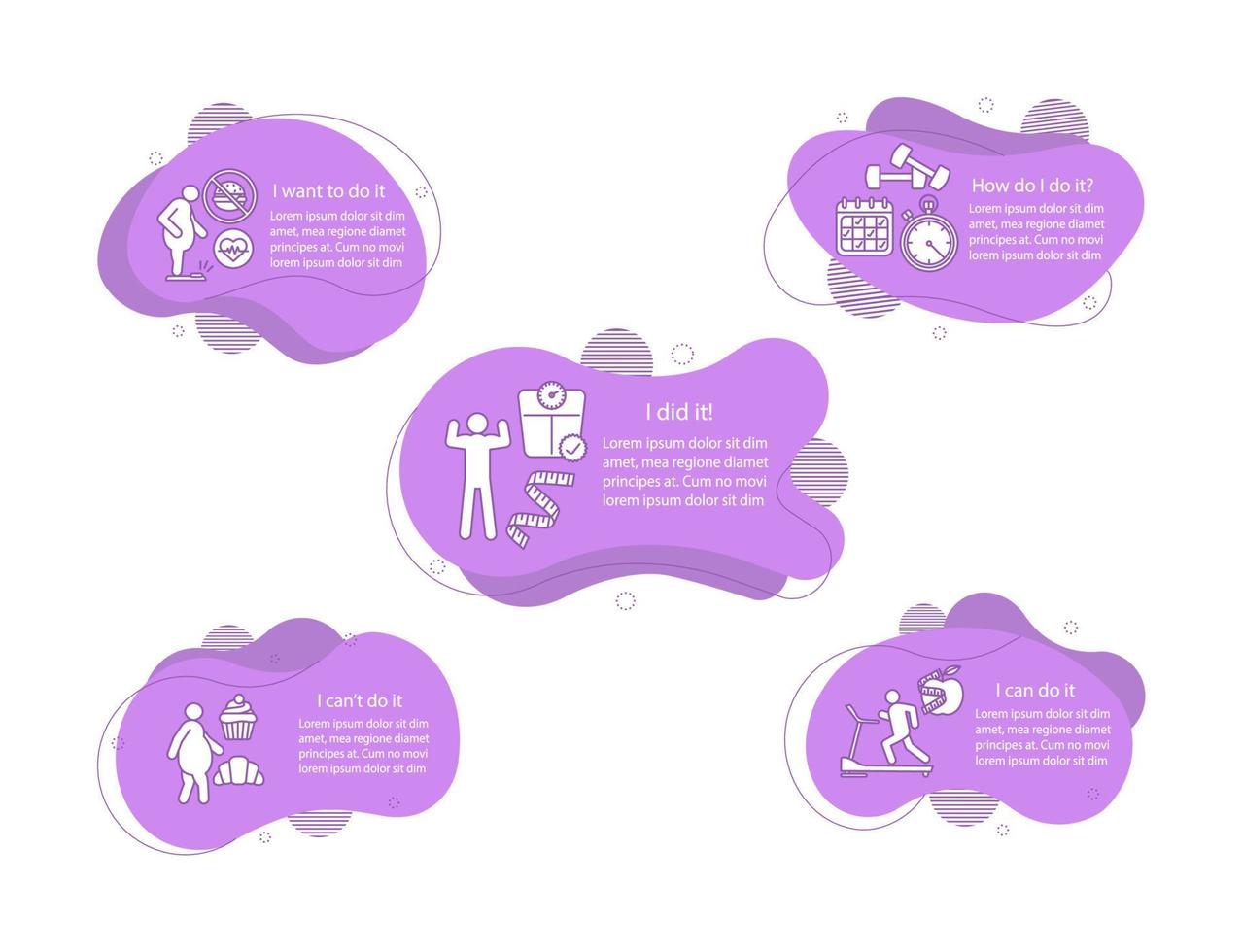 I want to do it
Lorem ipsum dolor sit dim amet, mea regione diamet principes at. Cum no movi lorem ipsum dolor sit dim

How do I do it?
Lorem ipsum dolor sit dim amet, mea regione diamet principes at. Cum no movi lorem ipsum dolor sit dim

I did it!
Lorem ipsum dolor sit dim amet, mea regione diamet principes at. Cum no movi lorem ipsum dolor sit dim

I can't do it
Lorem ipsum dolor sit dim amet, mea regione diamet principes at. Cum no movi lorem ipsum dolor sit dim

I can do it
Lorem ipsum dolor sit dim amet, mea regione diamet principes at. Cum no movi lorem ipsum dolor sit dim