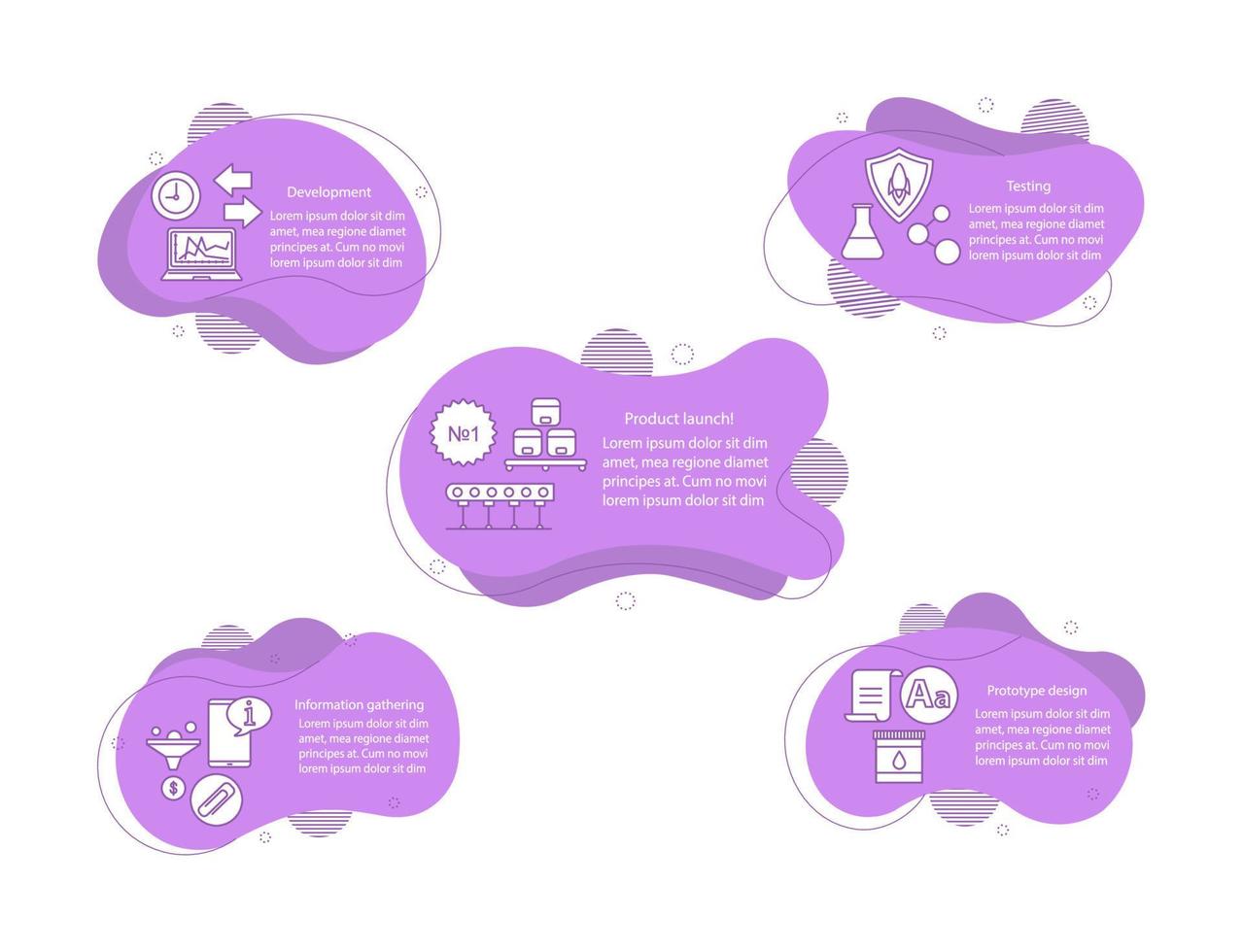 Development
Lorem ipsum dolor sit dim amet, mea regione diamet principes at. Cum no movi lorem ipsum dolor sit dim

Testing
Lorem ipsum dolor sit dim amet, mea regione diamet principes at. Cum no movi lorem ipsum dolor sit dim

№1

Product launch!
Lorem ipsum dolor sit dim amet, mea regione diamet principes at. Cum no movi lorem ipsum dolor sit dim

Information gathering
Lorem ipsum dolor sit dim amet, mea regione diamet principes at. Cum no movi lorem ipsum dolor sit dim

Aa

Prototype design
Lorem ipsum dolor sit dim amet, mea regione diamet principes at. Cum no movi lorem ipsum dolor sit dim