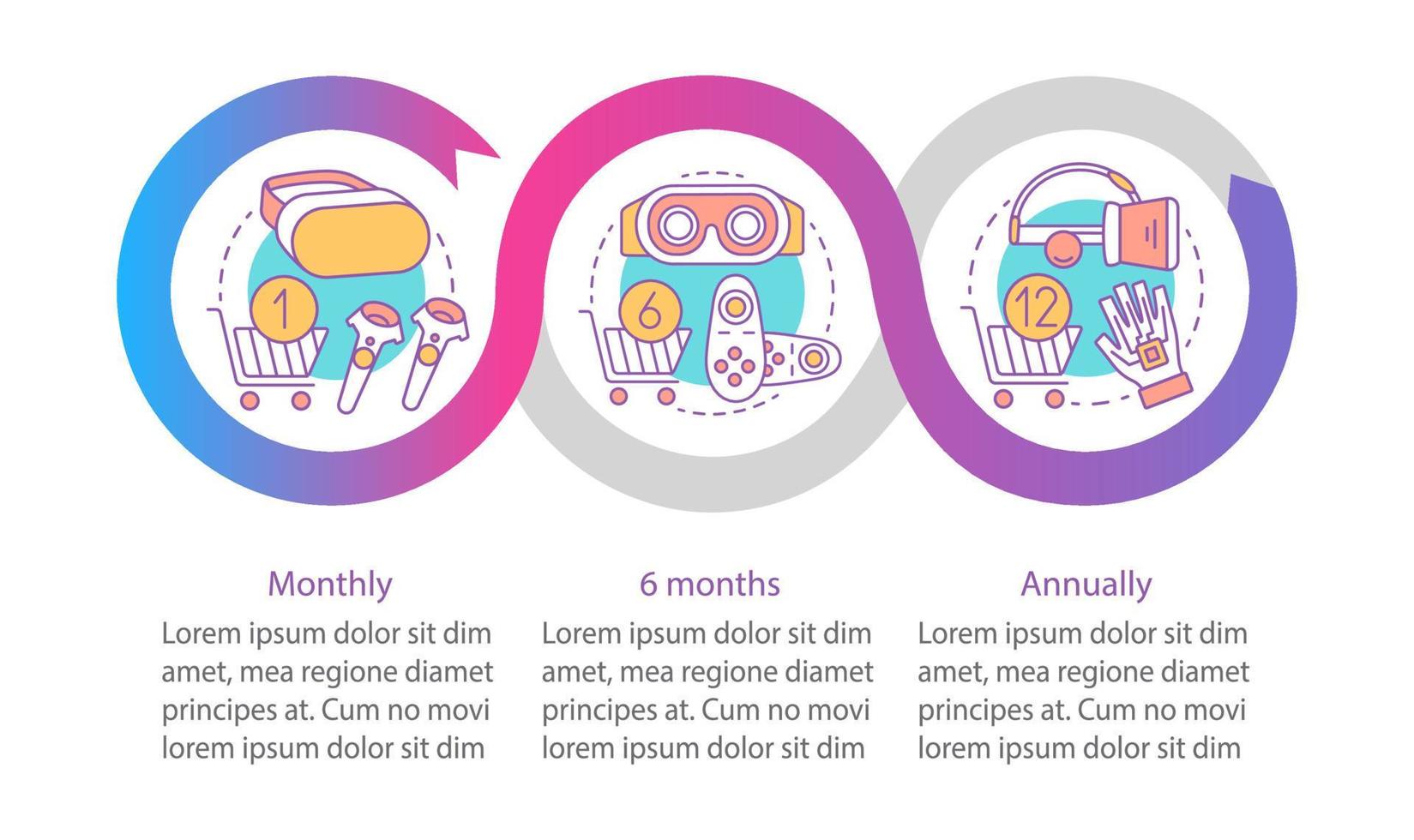 1

6

12

Monthly

Lorem ipsum dolor sit dim amet, mea regione diamet principes at. Cum no movi lorem ipsum dolor sit dim

6 months

Lorem ipsum dolor sit dim amet, mea regione diamet principes at. Cum no movi lorem ipsum dolor sit dim

Annually

Lorem ipsum dolor sit dim amet, mea regione diamet principes at. Cum no movi lorem ipsum dolor sit dim