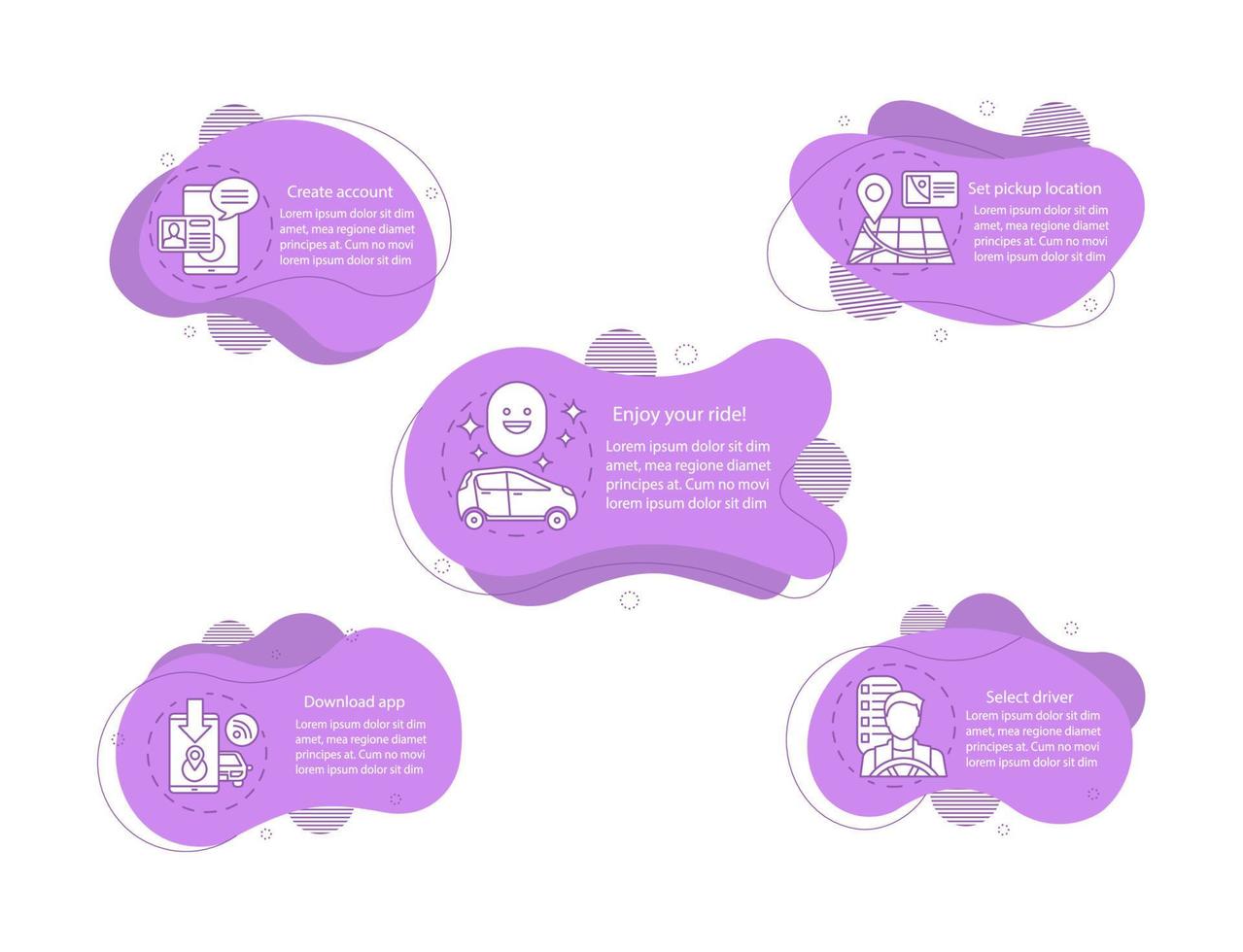 Create account
Lorem ipsum dolor sit dim amet, mea regione diamet principes at. Cum no movi lorem ipsum dolor sit dim

Set pickup location
Lorem ipsum dolor sit dim amet, mea regione diamet principes at. Cum no movi lorem ipsum dolor sit dim

Enjoy your ride!
Lorem ipsum dolor sit dim amet, mea regione diamet principes at. Cum no movi lorem ipsum dolor sit dim

Download app
Lorem ipsum dolor sit dim amet, mea regione diamet principes at. Cum no movi lorem ipsum dolor sit dim

Select driver
Lorem ipsum dolor sit dim amet, mea regione diamet principes at. Cum no movi lorem ipsum dolor sit dim