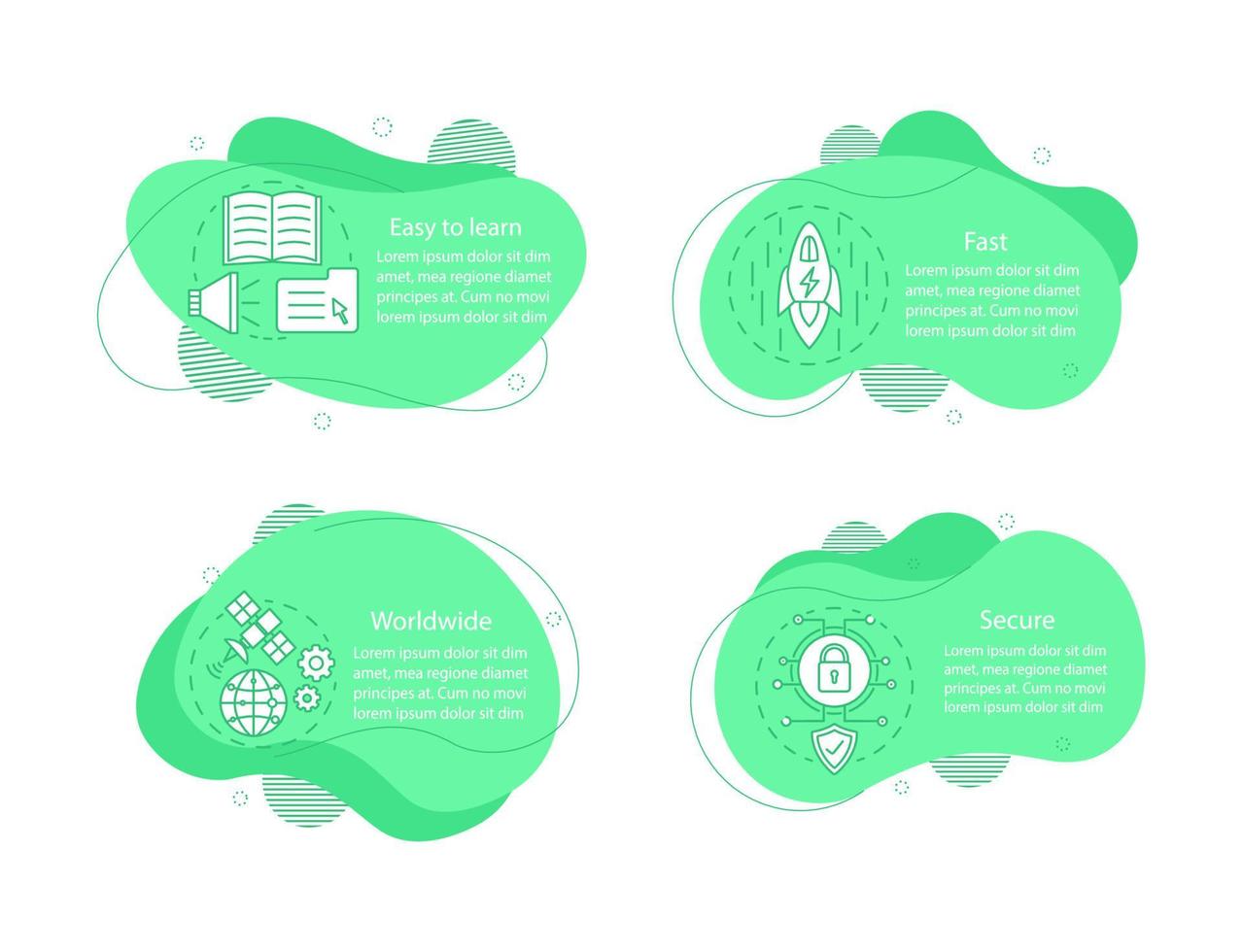 Easy to learn
Lorem ipsum dolor sit dim amet, mea regione diamet principes at. Cum no movi lorem ipsum dolor sit dim

Fast
Lorem ipsum dolor sit dim amet, mea regione diamet principes at. Cum no movi lorem ipsum dolor sit dim

Worldwide
Lorem ipsum dolor sit dim amet, mea regione diamet principes at. Cum no movi lorem ipsum dolor sit dim

Secure
Lorem ipsum dolor sit dim amet, mea regione diamet principes at. Cum no movi lorem ipsum dolor sit dim