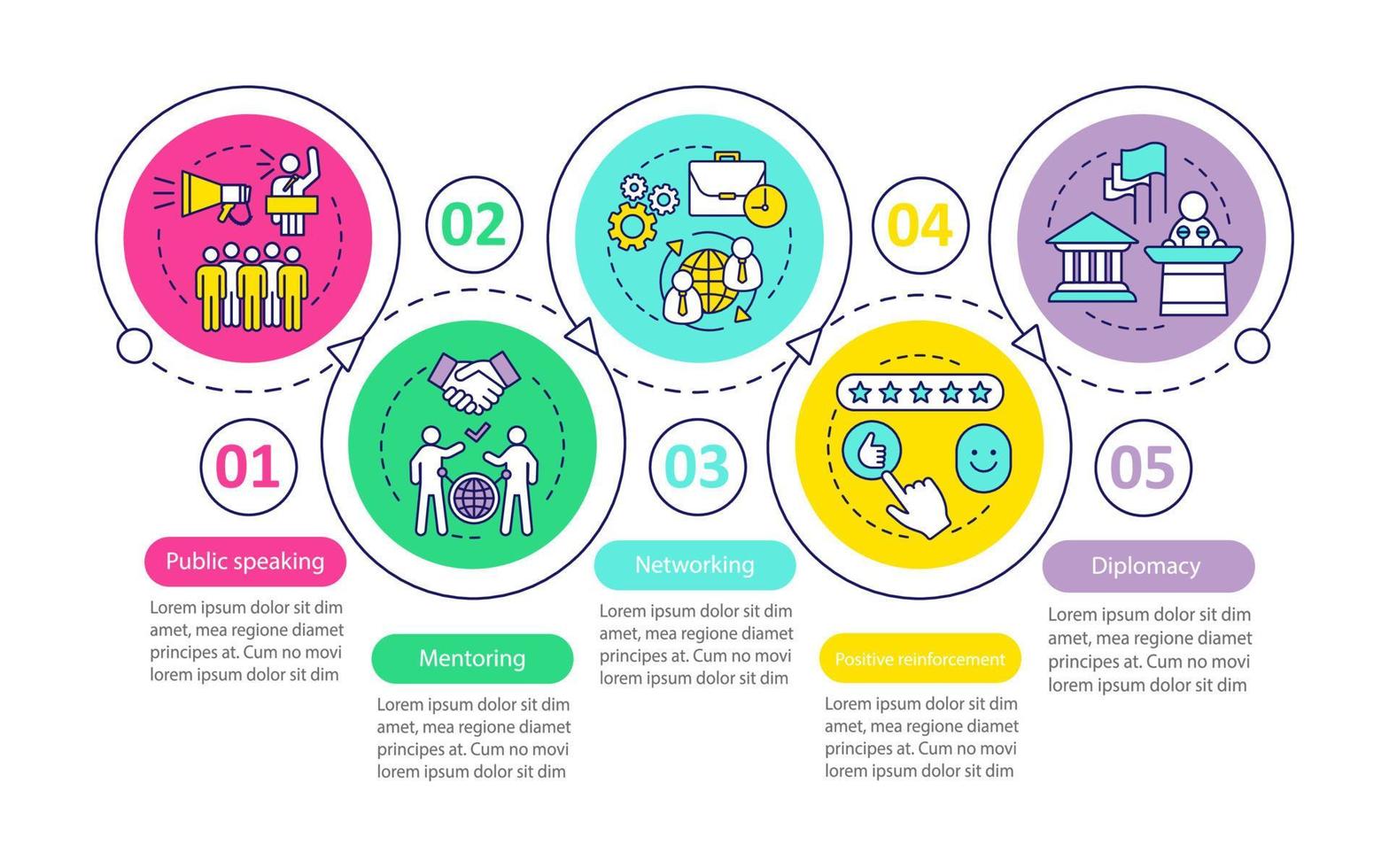 01

Public speaking

Lorem ipsum dolor sit dim amet, mea regione diamet principes at. Cum no movi lorem ipsum dolor sit dim

02

Mentoring

Lorem ipsum dolor sit dim amet, mea regione diamet principes at. Cum no movi lorem ipsum dolor sit dim

03

Networking

Lorem ipsum dolor sit dim amet, mea regione diamet principes at. Cum no movi lorem ipsum dolor sit dim

04

Positive reinforcement

Lorem ipsum dolor sit dim amet, mea regione diamet principes at. Cum no movi lorem ipsum dolor sit dim

05

Diplomacy

Lorem ipsum dolor sit dim amet, mea regione diamet principes at. Cum no movi lorem ipsum dolor sit dim