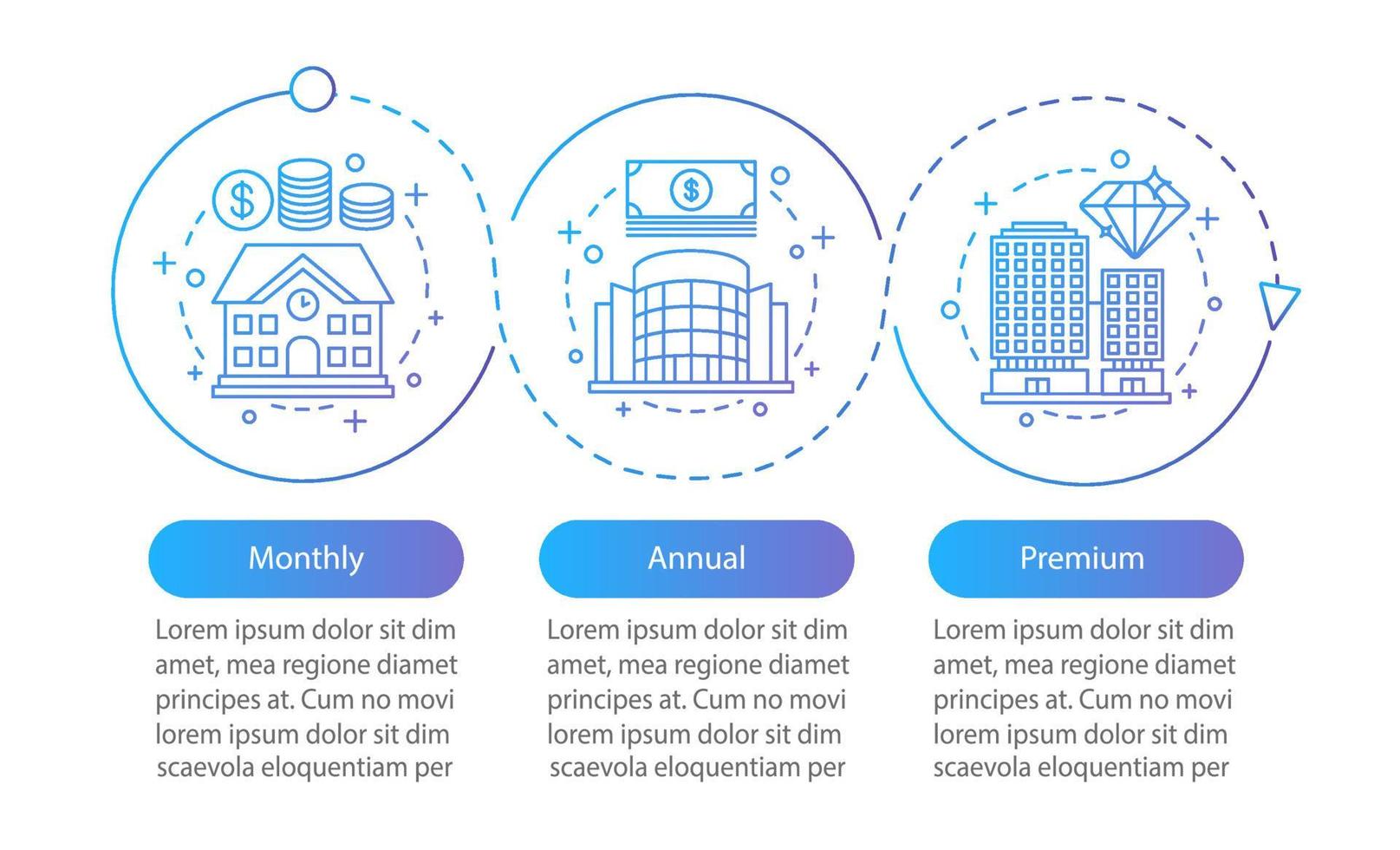 $ $

Monthly

Lorem ipsum dolor sit dim amet, mea regione diamet principes at. Cum no movi lorem ipsum dolor sit dim scaevola eloquentiam per

Annual

Lorem ipsum dolor sit dim amet, mea regione diamet principes at. Cum no movi lorem ipsum dolor sit dim scaevola eloquentiam per

Premium

Lorem ipsum dolor sit dim amet, mea regione diamet principes at. Cum no movi lorem ipsum dolor sit dim scaevola eloquentiam per