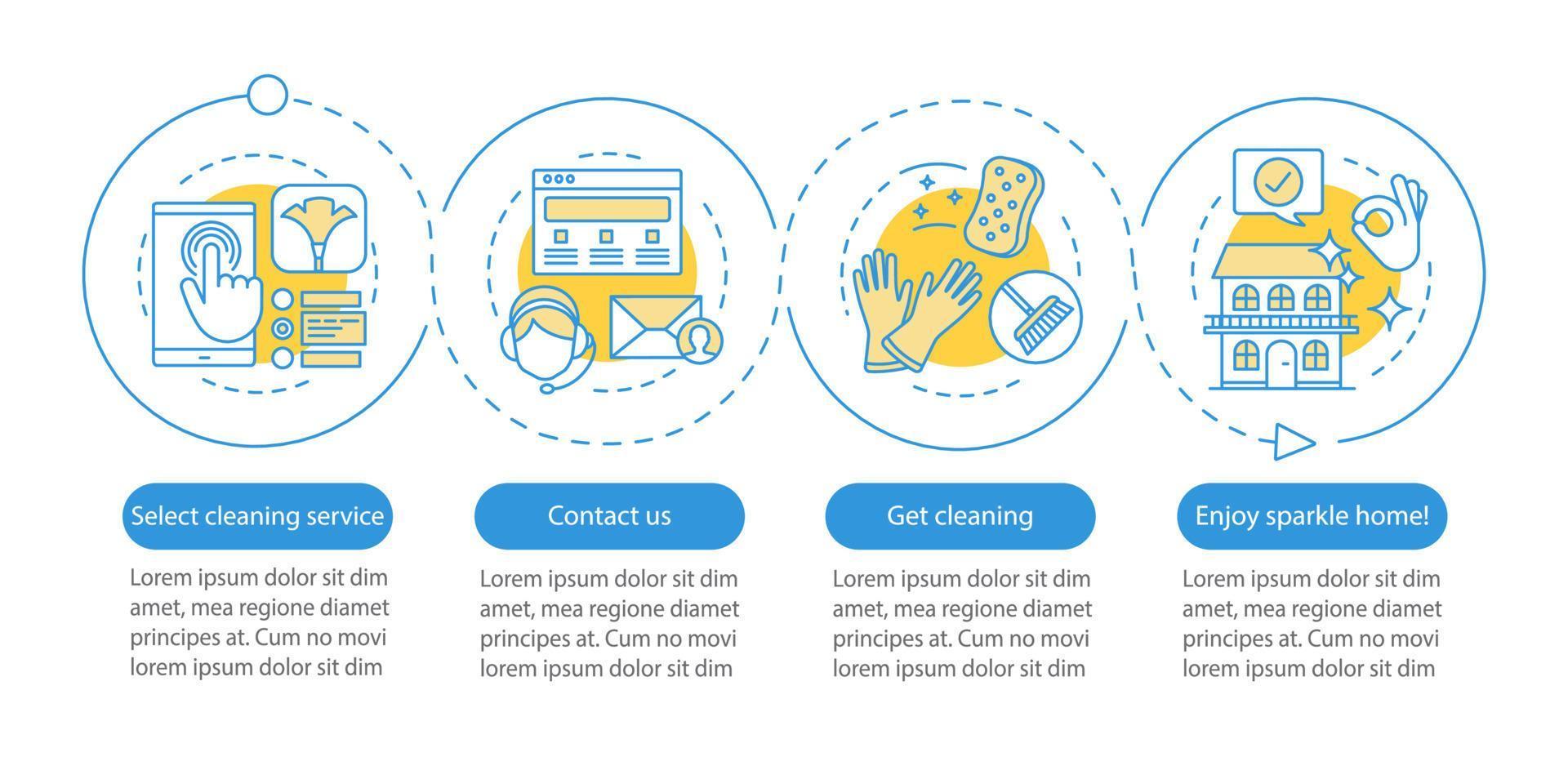 Select cleaning service

Lorem ipsum dolor sit dim amet, mea regione diamet principes at. Cum no movi lorem ipsum dolor sit dim

Contact us

Lorem ipsum dolor sit dim amet, mea regione diamet principes at. Cum no movi lorem ipsum dolor sit dim

Get cleaning

Lorem ipsum dolor sit dim amet, mea regione diamet principes at. Cum no movi lorem ipsum dolor sit dim

Enjoy sparkle home!

Lorem ipsum dolor sit dim amet, mea regione diamet principes at. Cum no movi lorem ipsum dolor sit dim