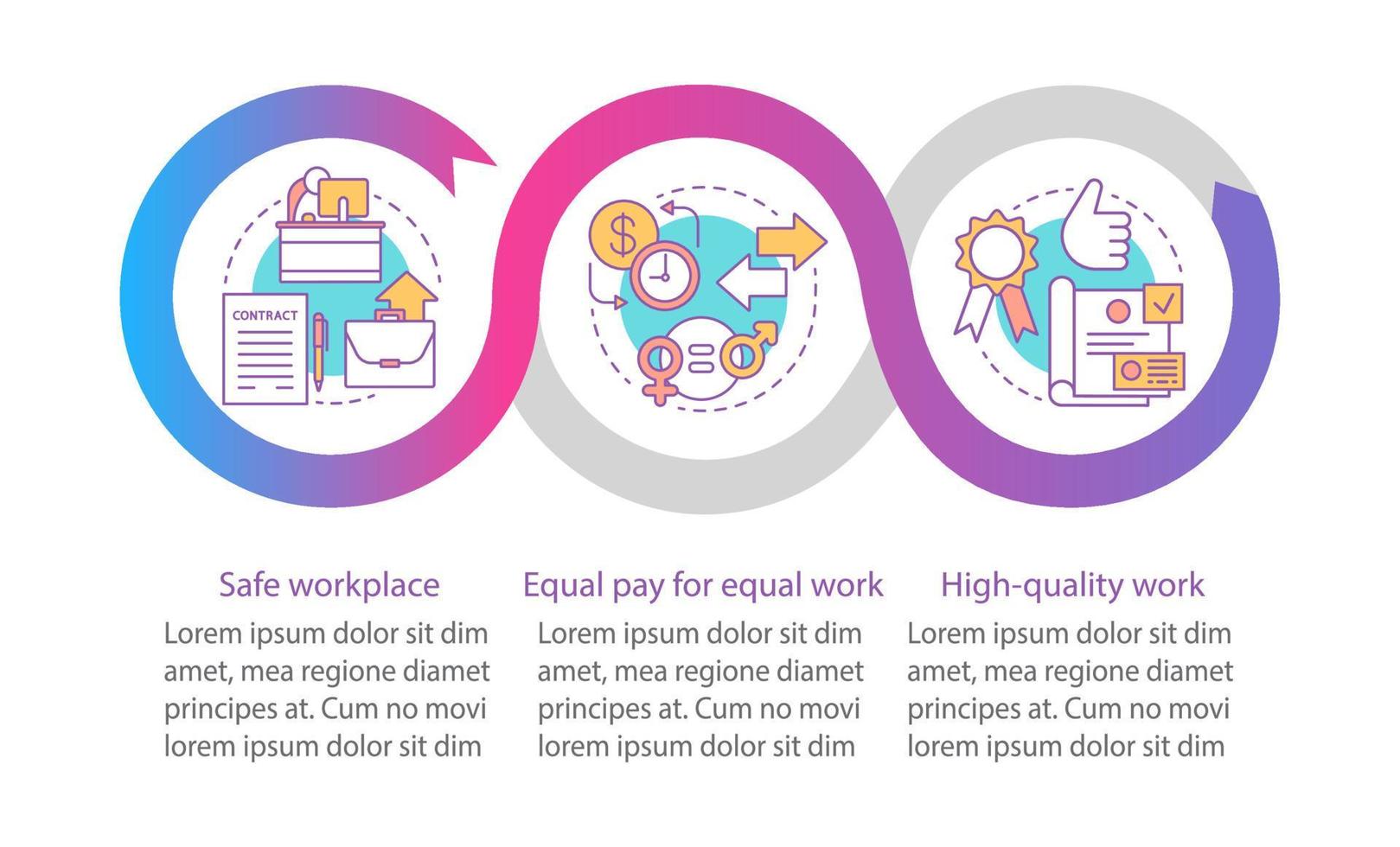 CONTRACT

$

Safe workplace

Lorem ipsum dolor sit dim amet, mea regione diamet principes at. Cum no movi lorem ipsum dolor sit dim

Equal pay for equal work

Lorem ipsum dolor sit dim amet, mea regione diamet principes at. Cum no movi lorem ipsum dolor sit dim

High-quality work

Lorem ipsum dolor sit dim amet, mea regione diamet principes at. Cum no movi lorem ipsum dolor sit dim