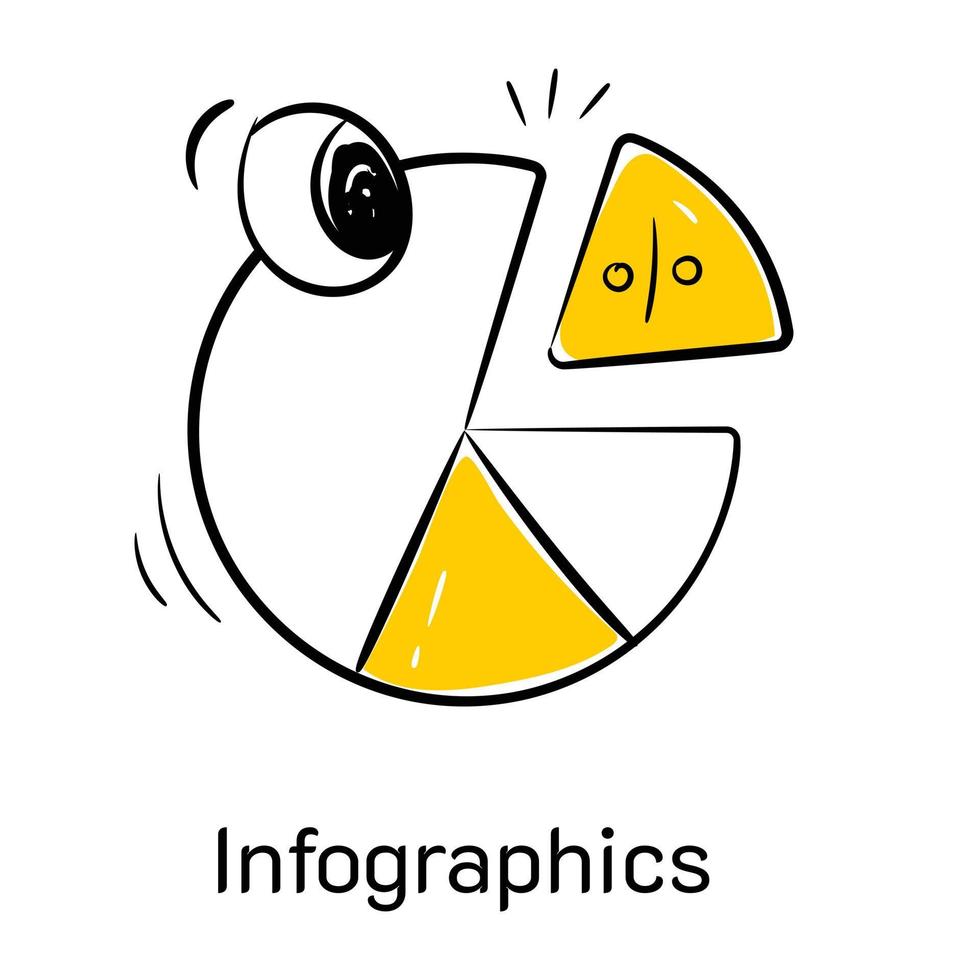 %

Infographics