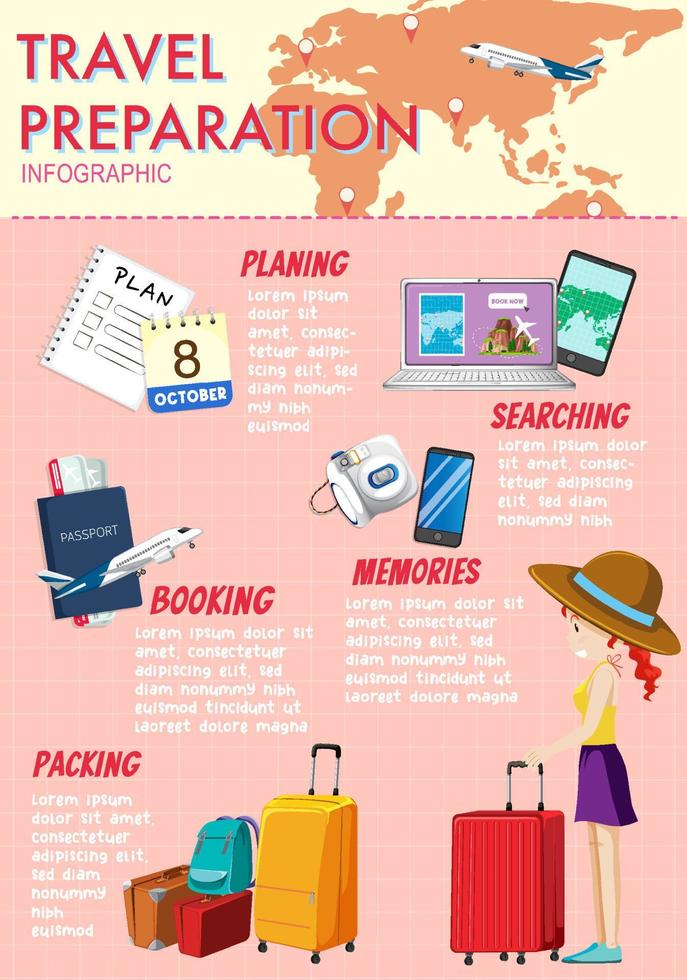 TRAVEL PREPARATION
INFOGRAPHIC

PLAN
8
OCTOBER

PLANING
Lorem ipsum dolor sit amet, consectetuer adipiscing elit, sed diam nonummy nibh euismod

BOOK NOW

SEARCHING
Lorem ipsum dolor sit amet, consectetuer adipiscing elit, sed diam nonummy nibh

PASSPORT

BOOKING
Lorem ipsum dolor sit amet, consectetuer adipiscing elit, sed diam nonummy nibh euismod tincidunt ut laoreet dolore magna

MEMORIES
Lorem ipsum dolor sit amet, consectetuer adipiscing elit, sed diam nonummy nibh euismod tincidunt ut laoreet dolore magna

PACKING
Lorem ipsum dolor sit amet, consectetuer adipiscing elit, sed diam nonummy nibh euismod