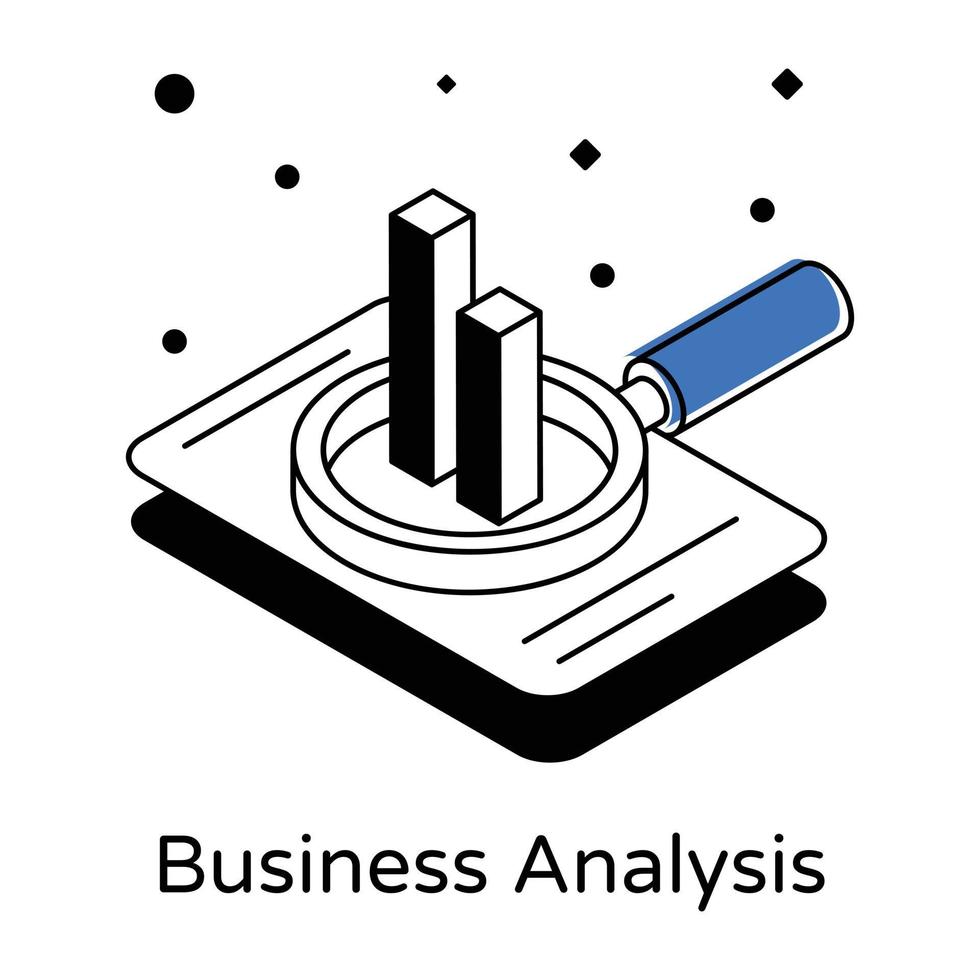 Business Analysis