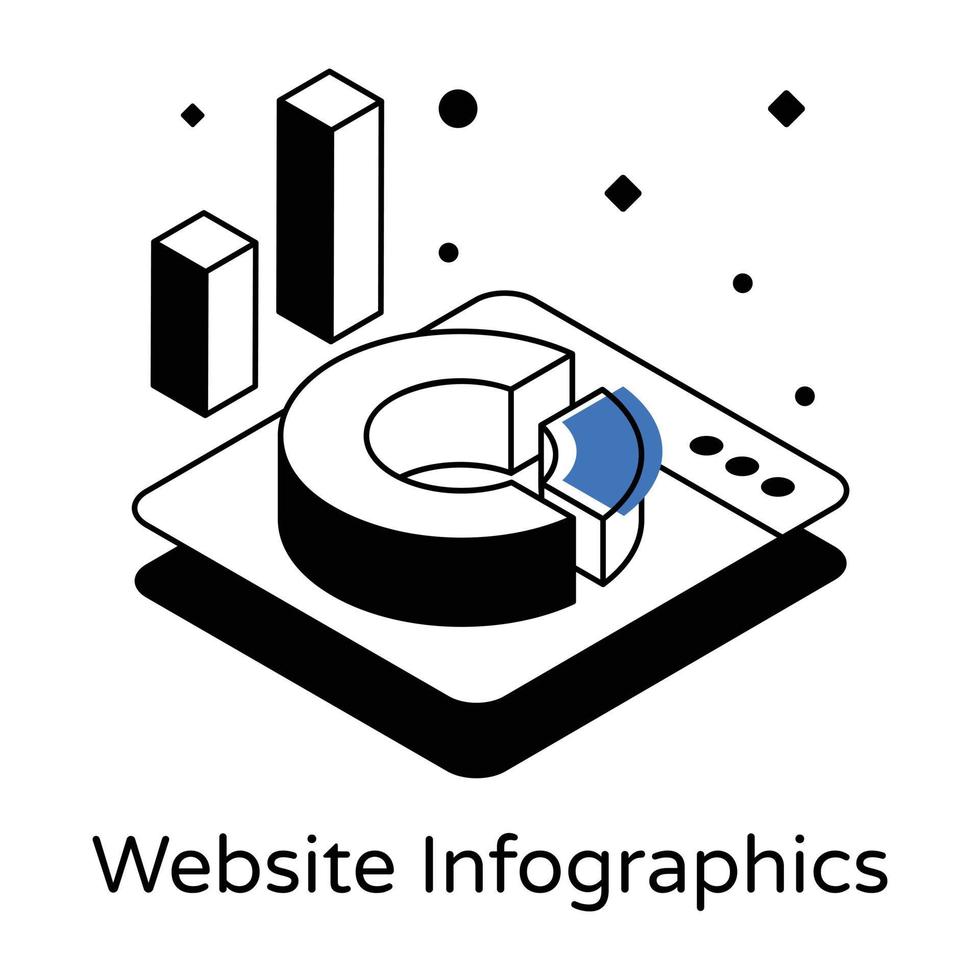 Website Infographics