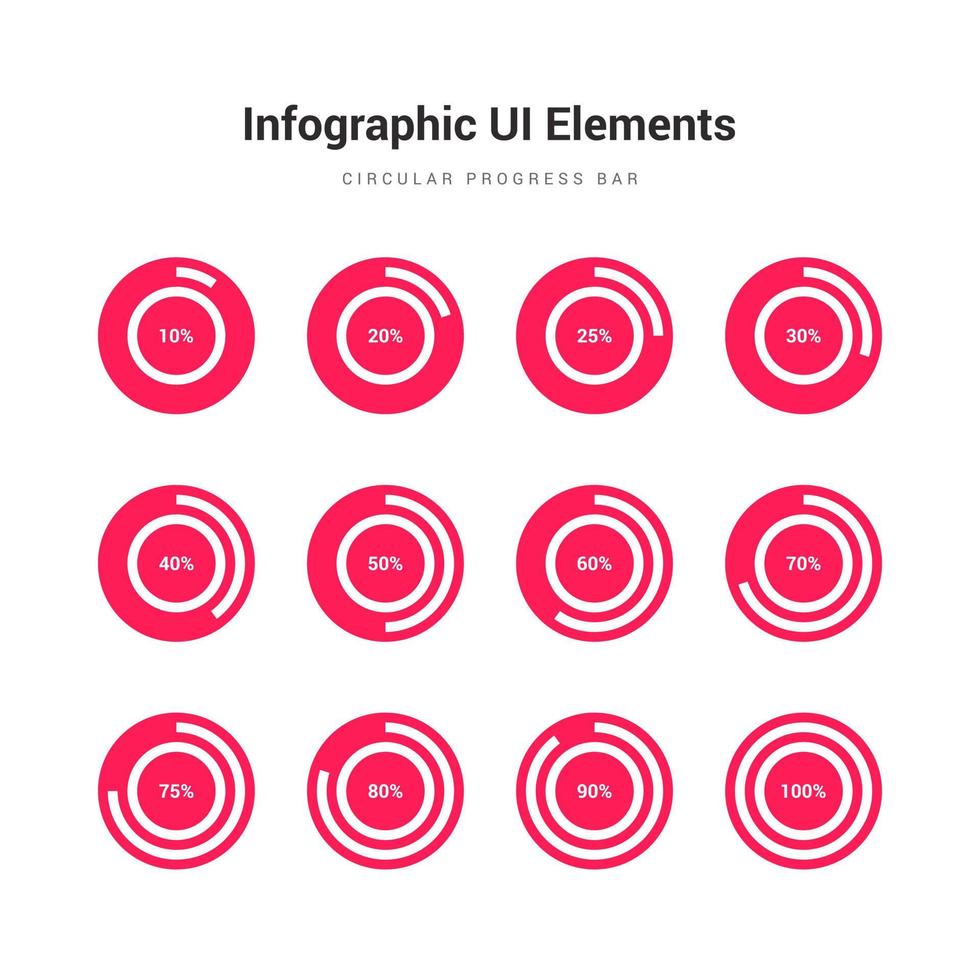 Infographic UI Elements

CIRCULAR PROGRESS BAR

10%

20%

25%

30%

40%

50%

60%

70%

75%

80%

90%

100%