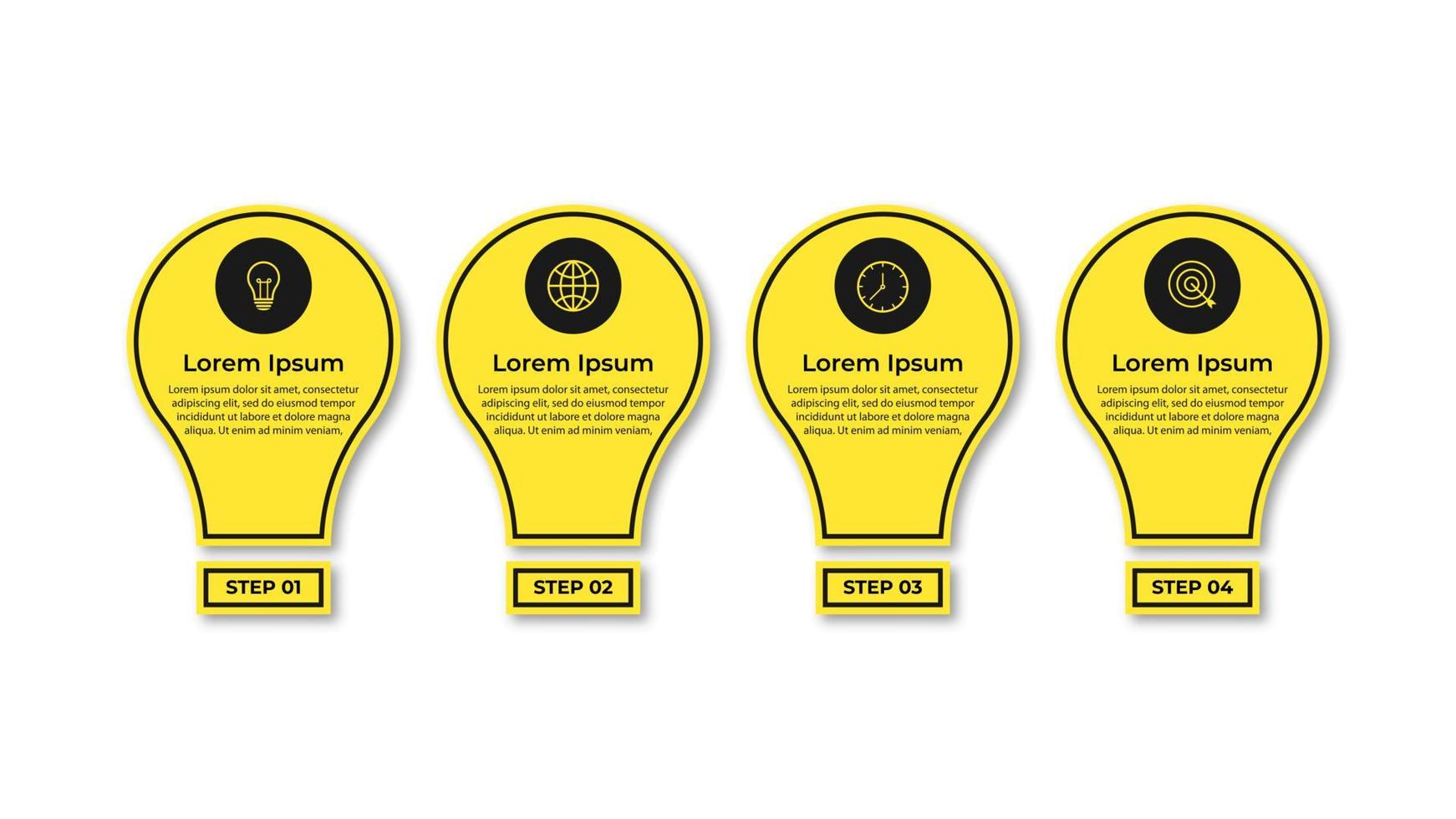 Lorem Ipsum

Lorem ipsum dolor sit amet, consectetur adipiscing elit, sed do eiusmod tempor incididunt ut labore et dolore magna aliqua. Ut enim ad minim veniam,

STEP 01

Lorem Ipsum

Lorem ipsum dolor sit amet, consectetur adipiscing elit, sed do eiusmod tempor incididunt ut labore et dolore magna aliqua. Ut enim ad minim veniam,

STEP 02

Lorem Ipsum

Lorem ipsum dolor sit amet, consectetur adipiscing elit, sed do eiusmod tempor incididunt ut labore et dolore magna aliqua. Ut enim ad minim veniam,

STEP 03

Lorem Ipsum

Lorem ipsum dolor sit amet, consectetur adipiscing elit, sed do eiusmod tempor incididunt ut labore et dolore magna aliqua. Ut enim ad minim veniam,

STEP 04