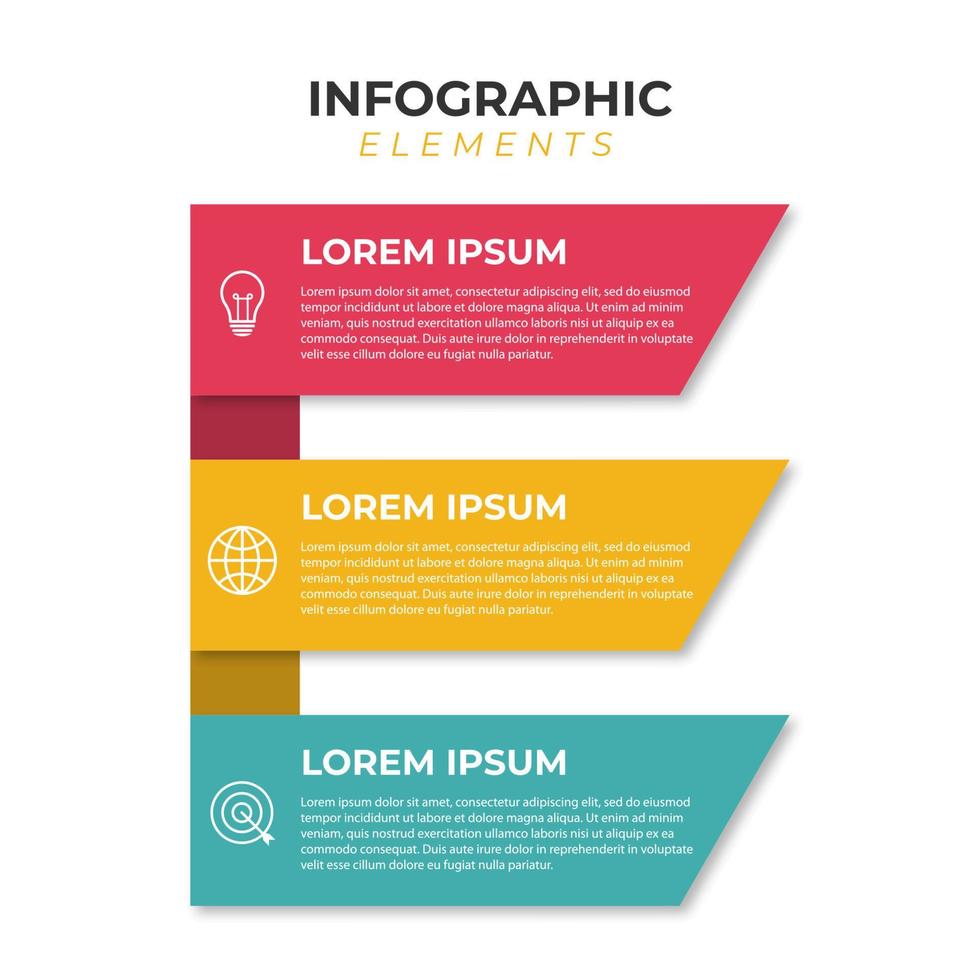 INFOGRAPHIC
ELEMENTS

LOREM IPSUM

Lorem ipsum dolor sit amet, consectetur adipiscing elit, sed do eiusmod tempor incididunt ut labore et dolore magna aliqua. Ut enim ad minim veniam, quis nostrud exercitation ullamco laboris nisi ut aliquip ex ea commodo consequat. Duis aute irure dolor in reprehenderit in voluptate velit esse cillum dolore eu fugiat nulla pariatur.

LOREM IPSUM

Lorem ipsum dolor sit amet, consectetur adipiscing elit, sed do eiusmod tempor incididunt ut labore et dolore magna aliqua. Ut enim ad minim veniam, quis nostrud exercitation ullamco laboris nisi ut aliquip ex ea commodo consequat. Duis aute irure dolor in reprehenderit in voluptate velit esse cillum dolore eu fugiat nulla pariatur.

LOREM IPSUM

Lorem ipsum dolor sit amet, consectetur adipiscing elit, sed do eiusmod tempor incididunt ut labore et dolore magna aliqua. Ut enim ad minim veniam, quis nostrud exercitation ullamco laboris nisi ut aliquip ex ea commodo consequat. Duis aute irure dolor in reprehenderit in voluptate velit esse cillum dolore eu fugiat nulla pariatur.