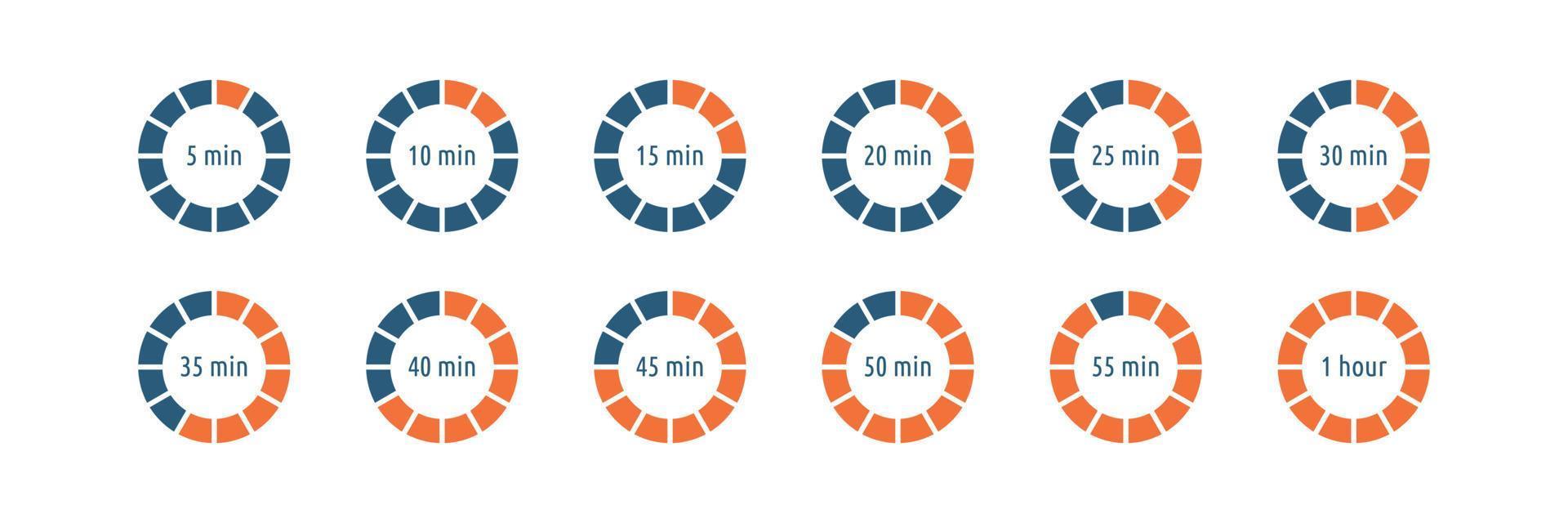 5 min 10 min 15 min 20 min 25 min 30 min

35 min 40 min 45 min 50 min 55 min 1 hour