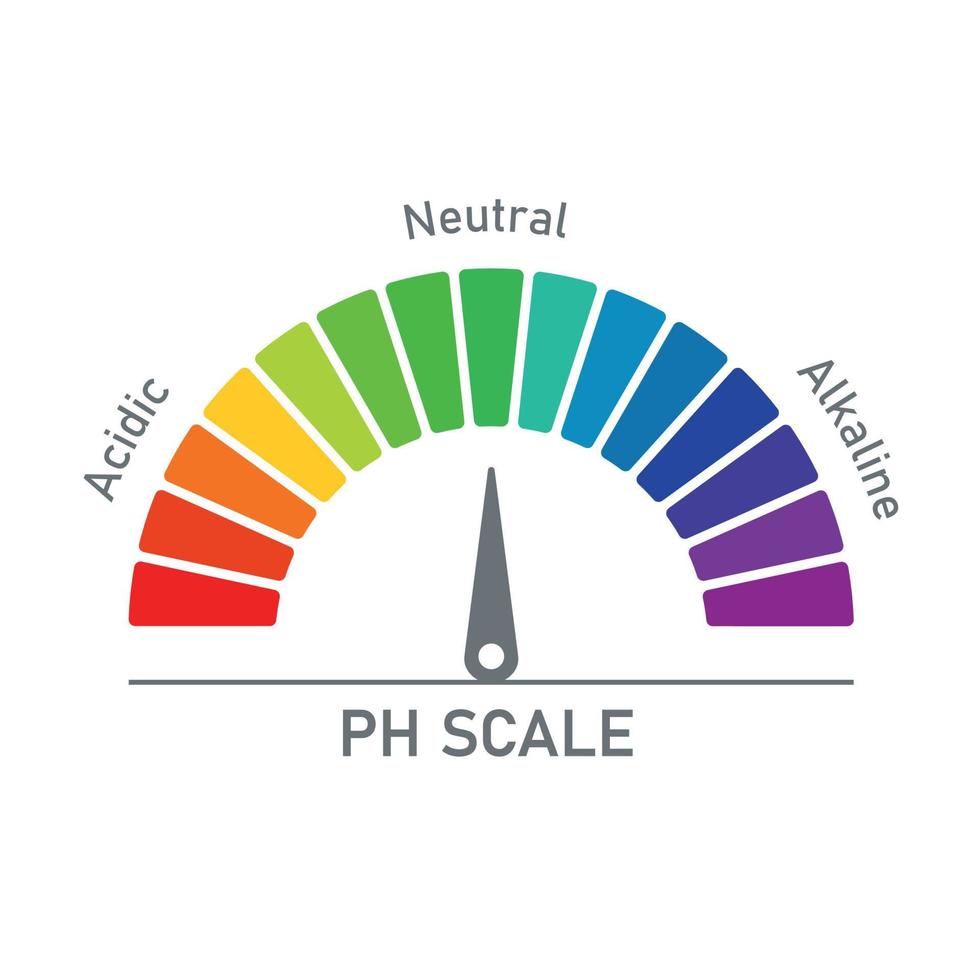 Acidic
Neutral
Alkaline
PH SCALE