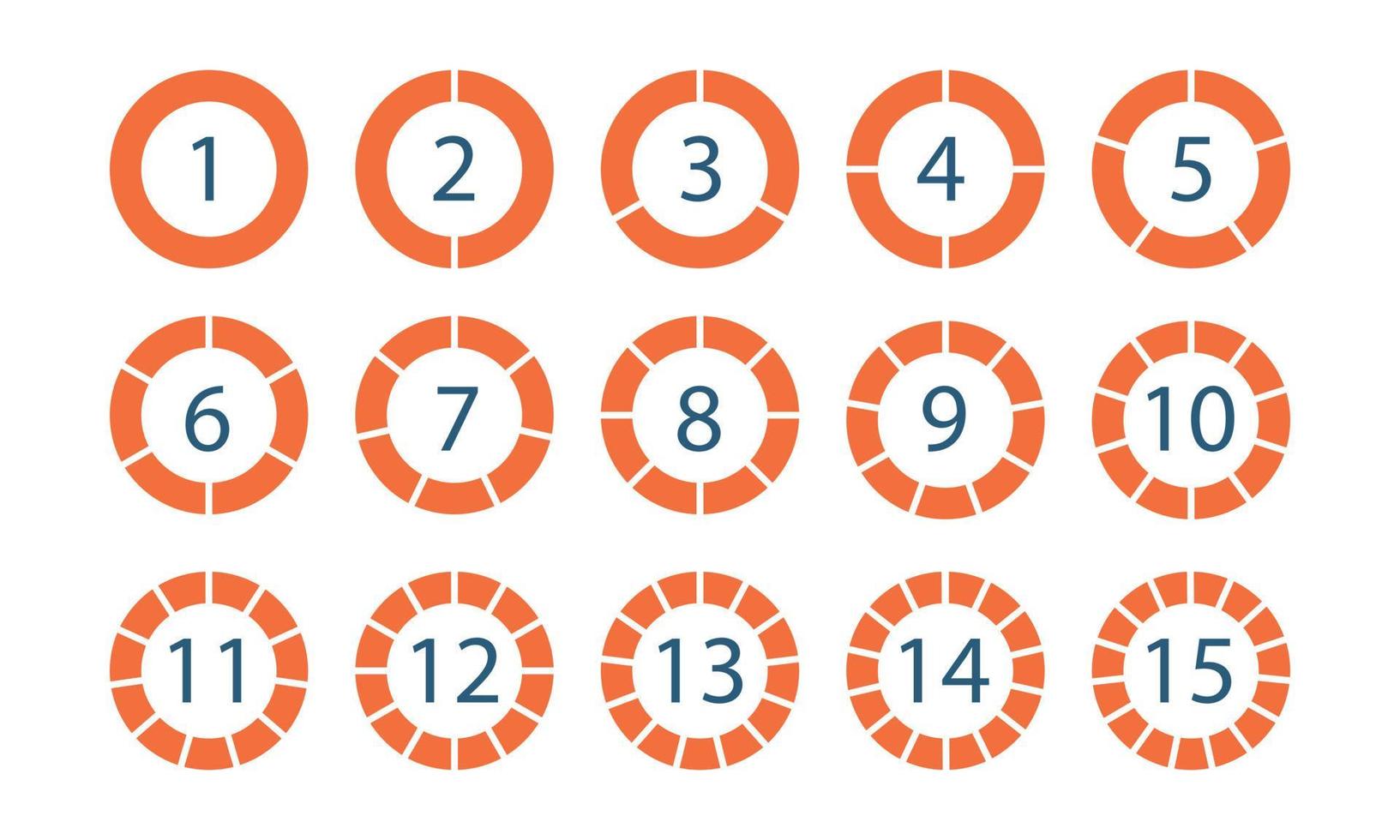 1 2 3 4 5

6 7 8 9 10

11 12 13 14 15