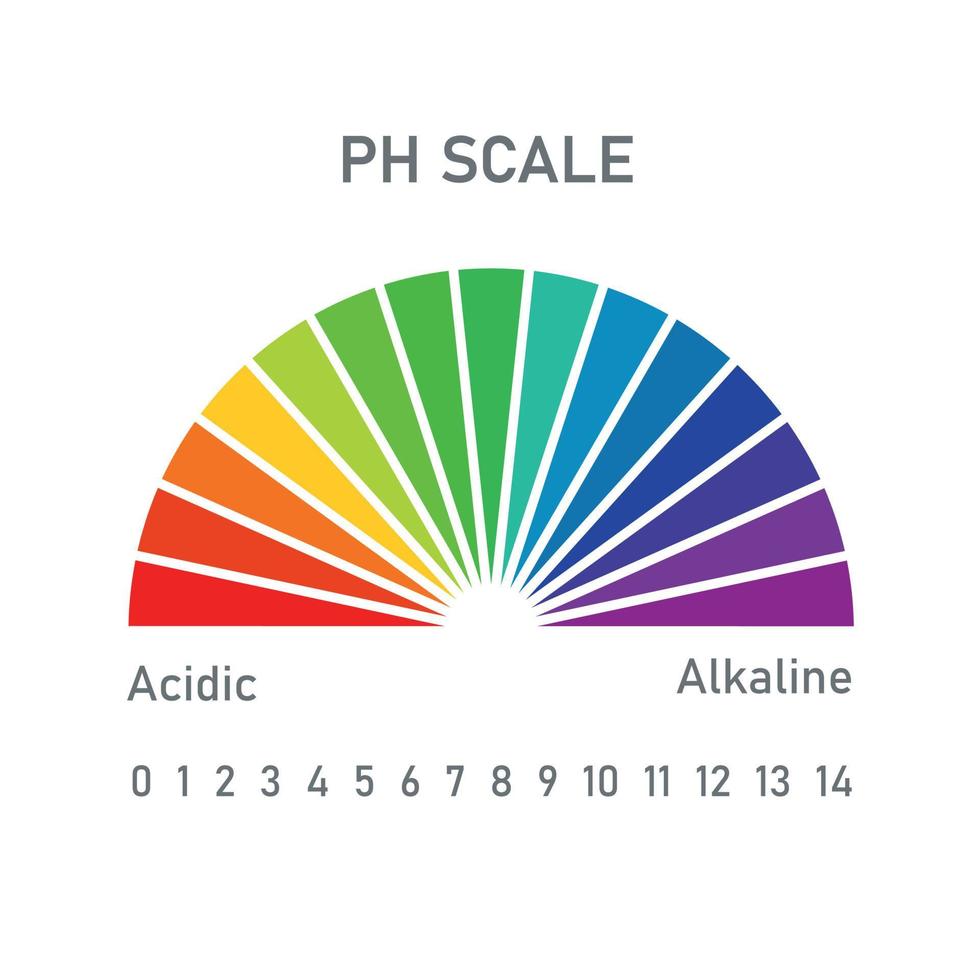 PH SCALE

Acidic

Alkaline

0 1 2 3 4 5 6 7 8 9 10 11 12 13 14