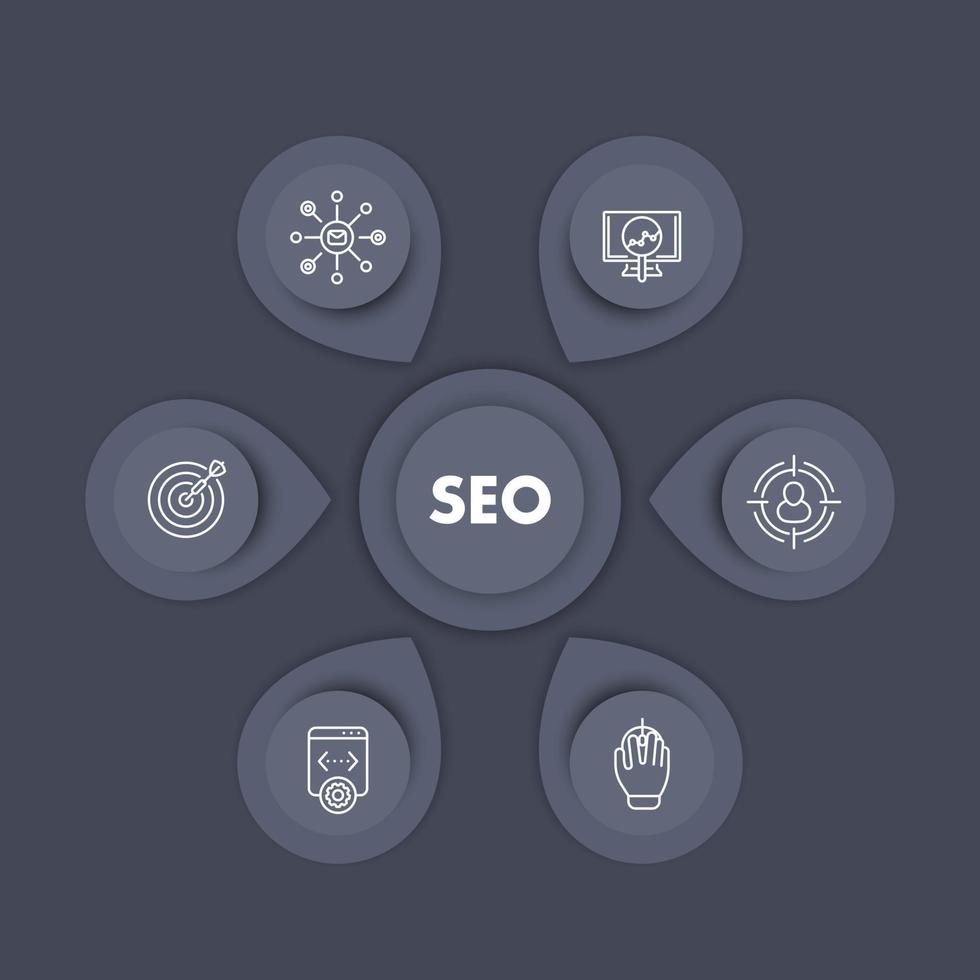 SEO