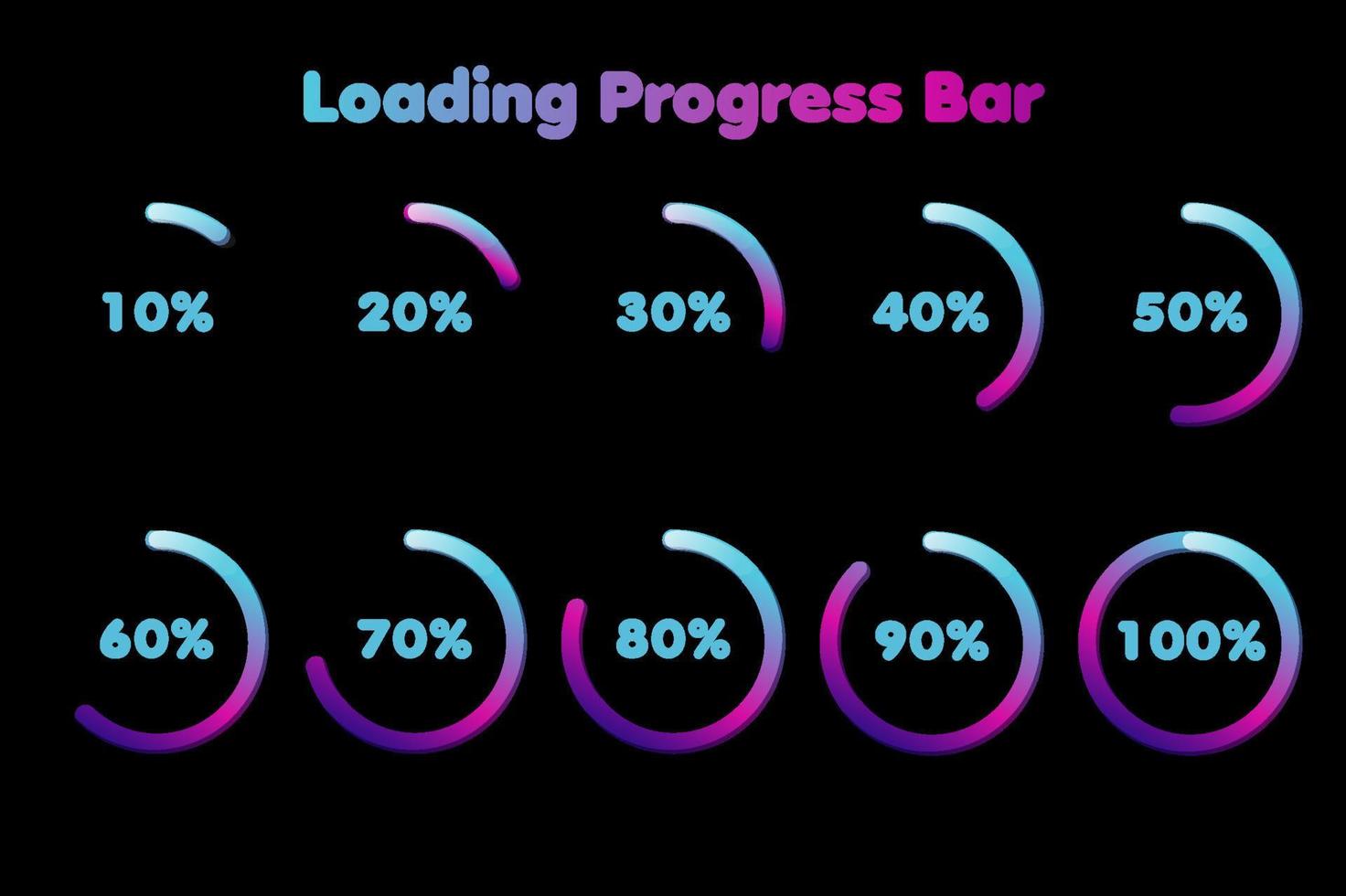 Loading Progress Bar

10%

20%

30%

40%

50%

60%

70%

80%

90%

100%