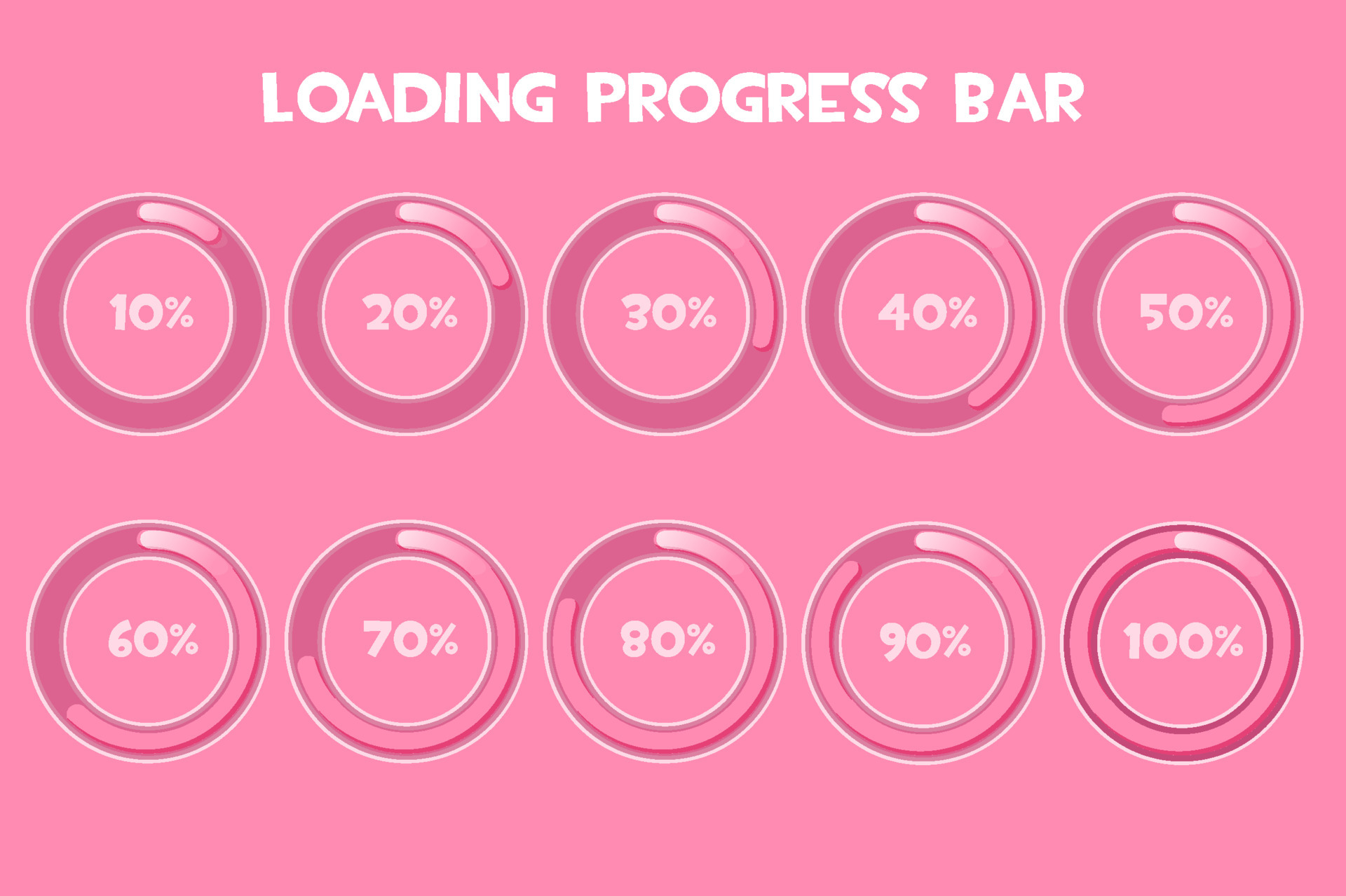 LOADING PROGRESS BAR

10% 20% 30% 40% 50%

60% 70% 80% 90% 100%