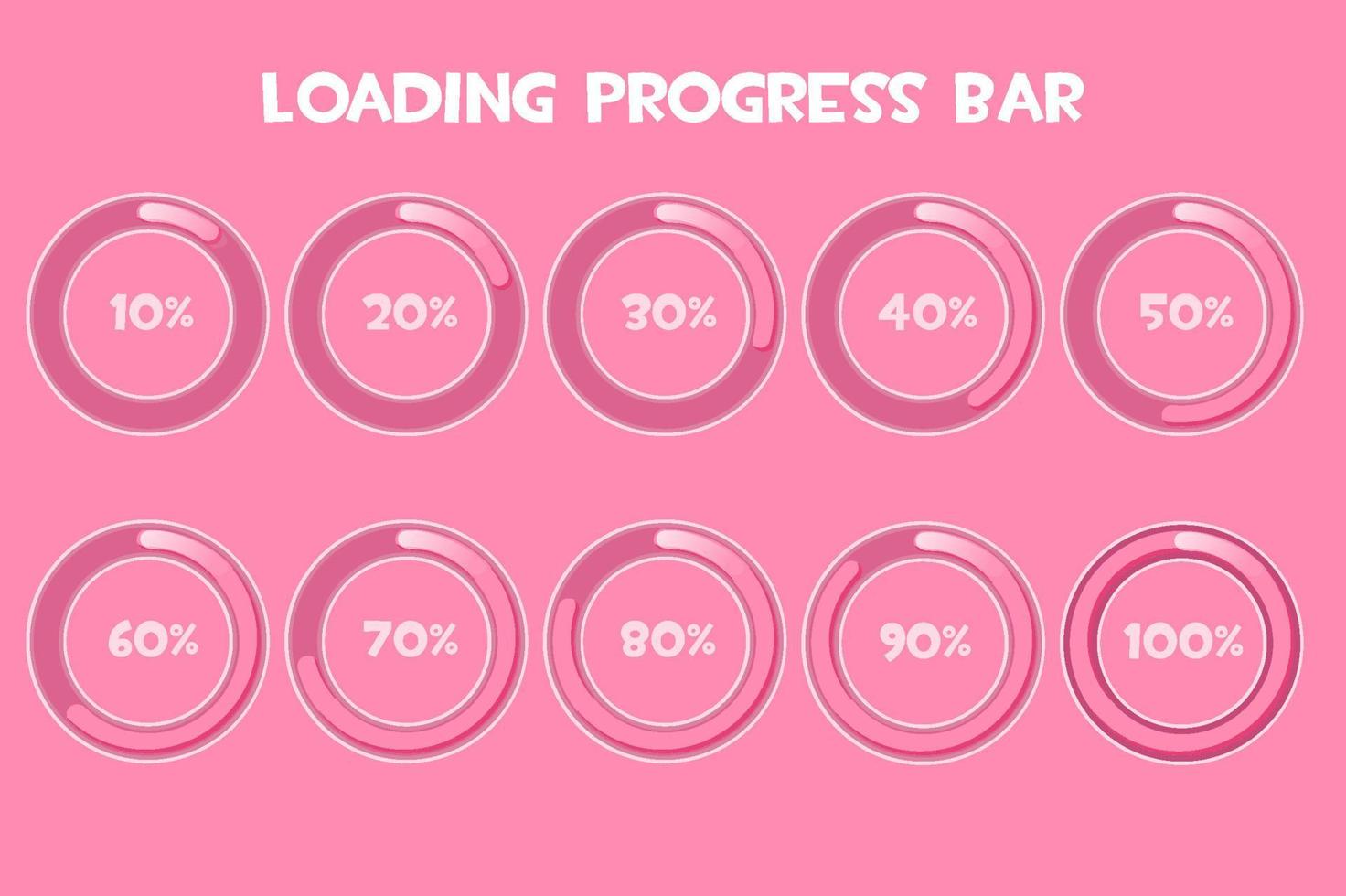 LOADING PROGRESS BAR

10%

20%

30%

40%

50%

60%

70%

80%

90%

100%