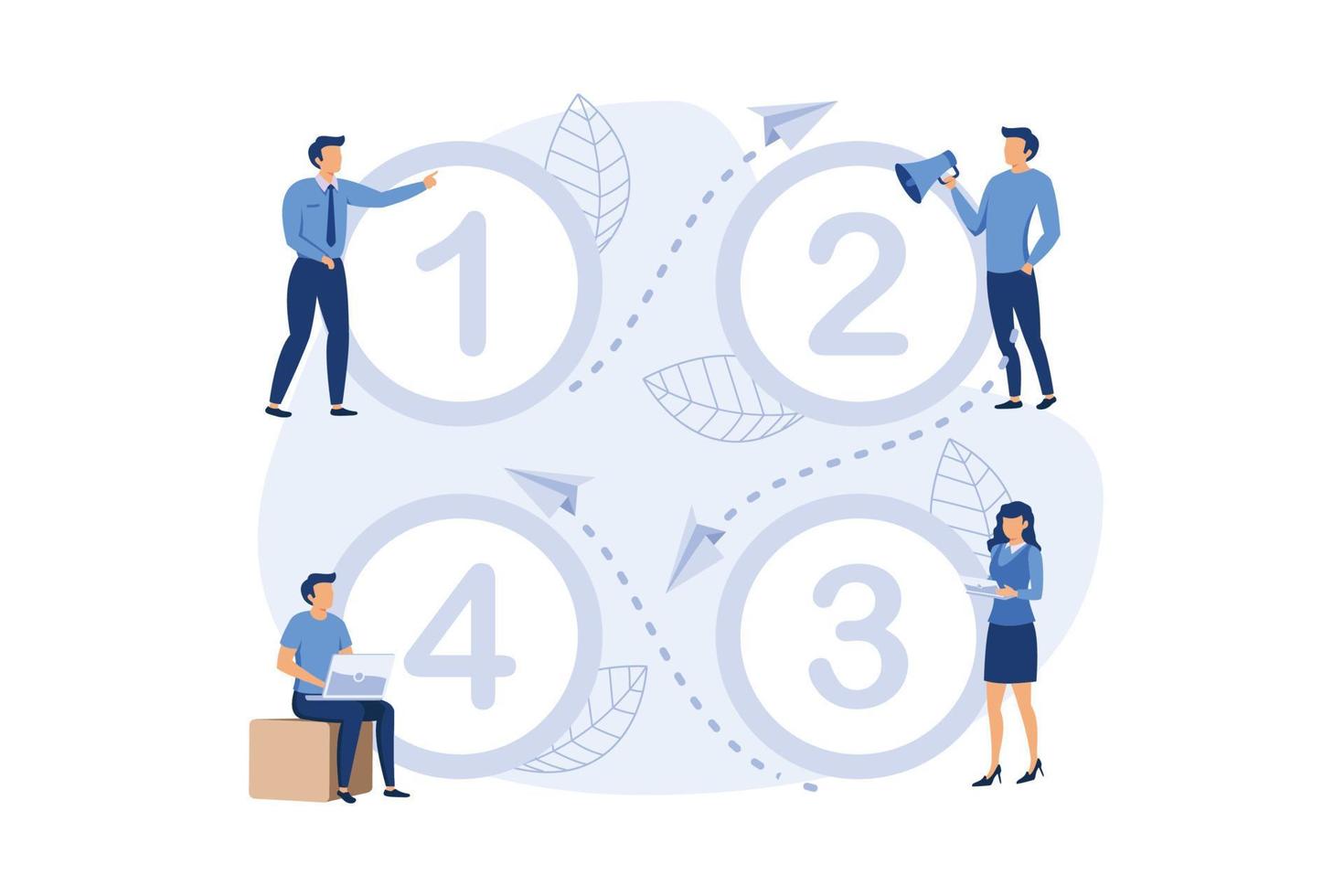 1
2
4
3