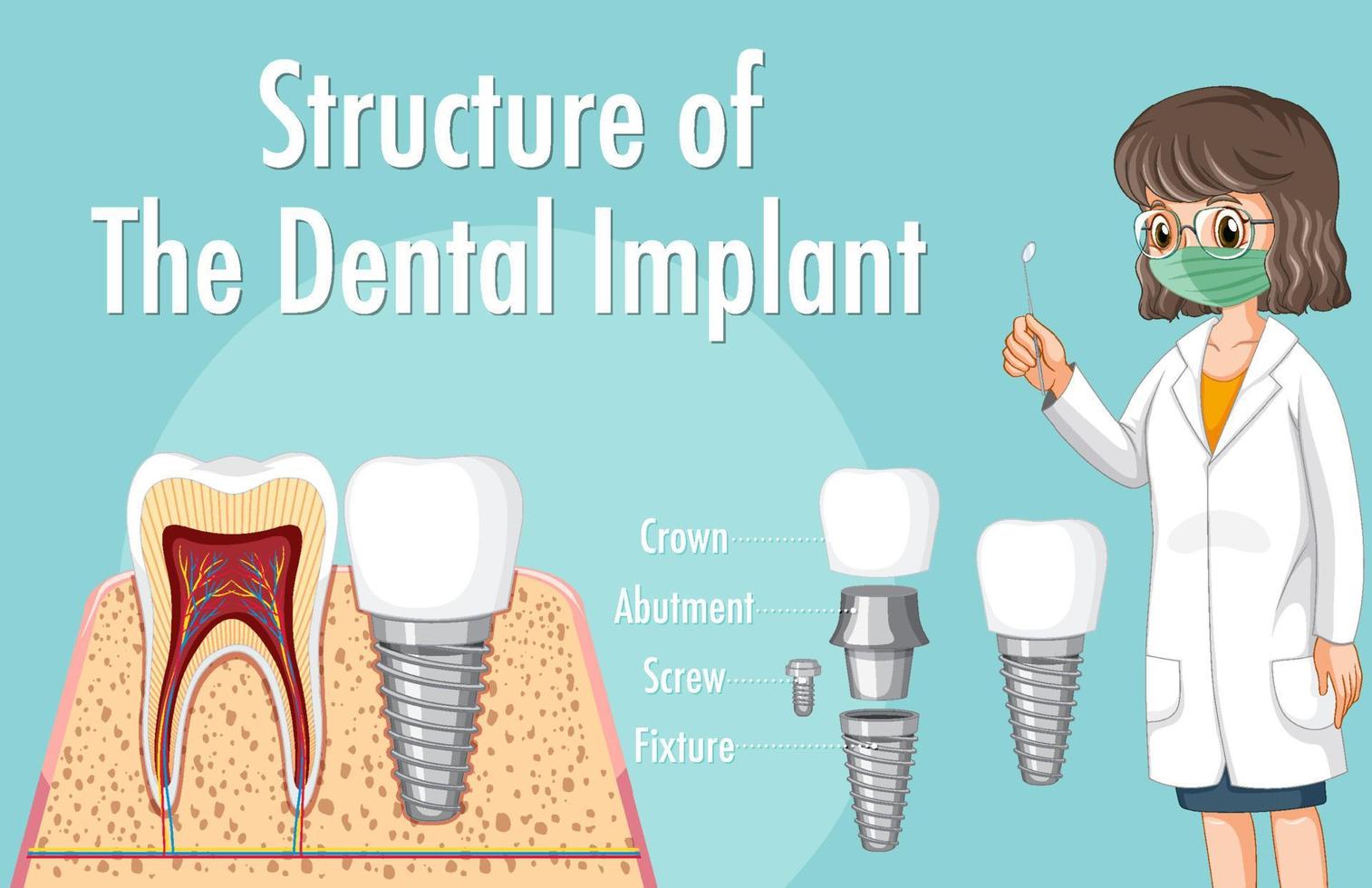 Structure of
The Dental Implant

Crown
Abutment
Screw
Fixture