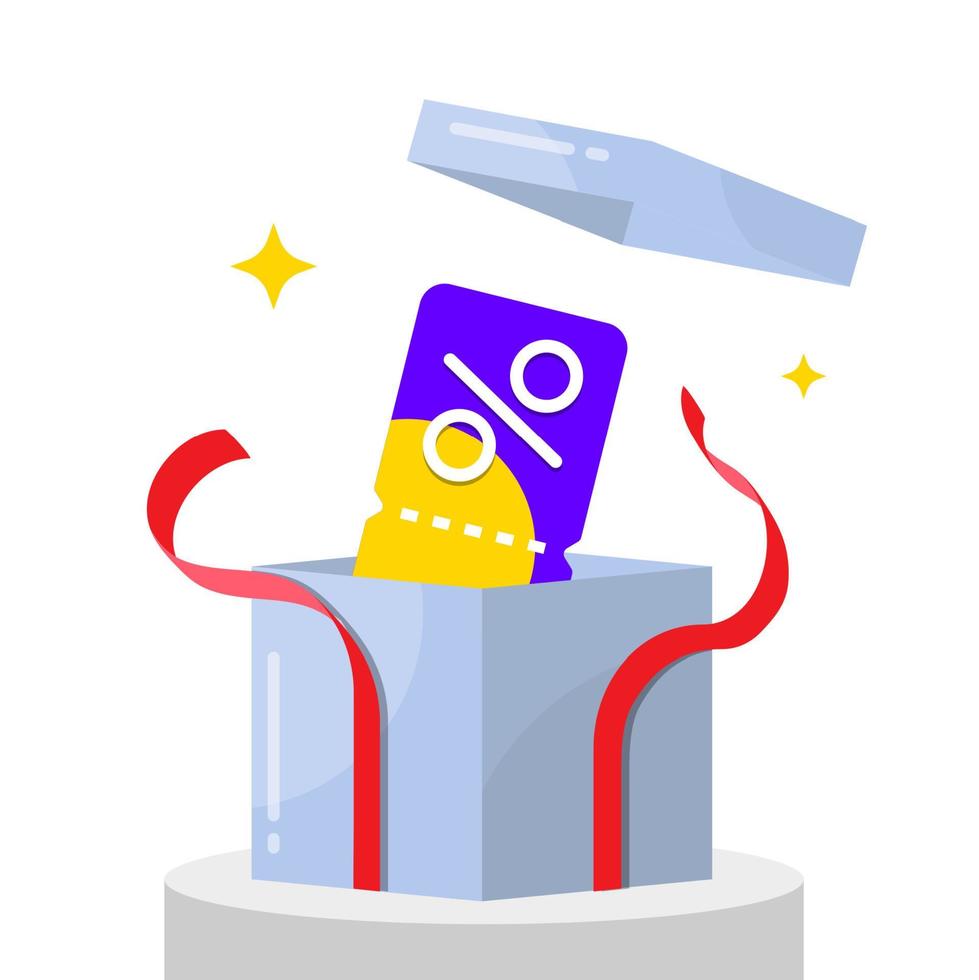 %