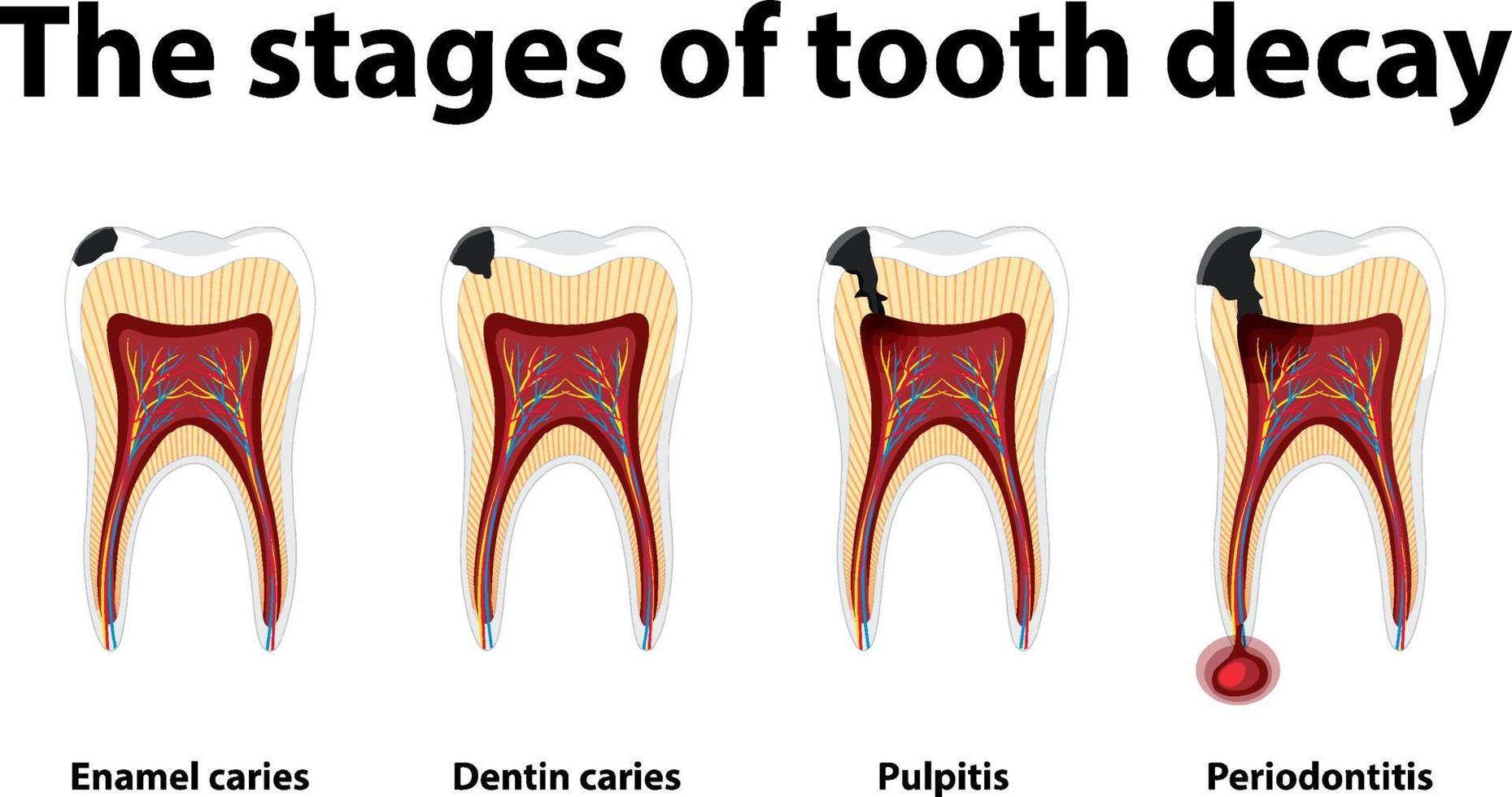 The stages of tooth decay

Enamel caries

Dentin caries

Pulpitis

Periodontitis