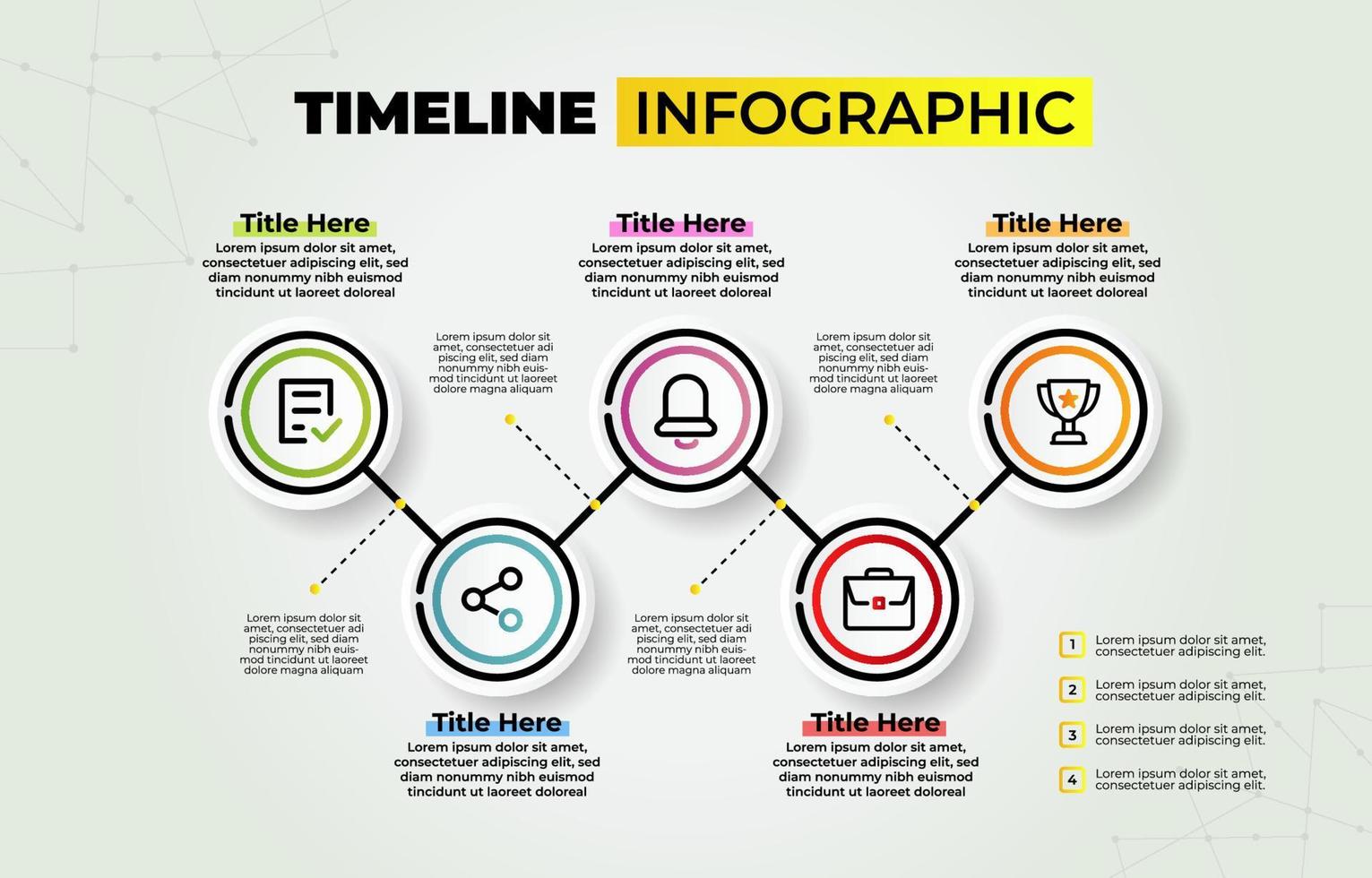 TIMELINE INFOGRAPHIC

Title Here
Lorem ipsum dolor sit amet, consectetuer adipiscing elit, sed diam nonummy nibh euismod tincidunt ut laoreet doloreal

Title Here
Lorem ipsum dolor sit amet, consectetuer adipiscing elit, sed diam nonummy nibh euismod tincidunt ut laoreet doloreal

Title Here
Lorem ipsum dolor sit amet, consectetuer adipiscing elit, sed diam nonummy nibh euismod tincidunt ut laoreet doloreal

Lorem ipsum dolor sit amet, consectetuer adipiscing elit, sed diam nonummy nibh euismod tincidunt ut laoreet dolore magna aliquam

Lorem ipsum dolor sit amet, consectetuer adipiscing elit, sed diam nonummy nibh euismod tincidunt ut laoreet dolore magna aliquam

Lorem ipsum dolor sit amet, consectetuer adipiscing elit, sed diam nonummy nibh euismod tincidunt ut laoreet dolore magna aliquam

Lorem ipsum dolor sit amet, consectetuer adipiscing elit, sed diam nonummy nibh euismod tincidunt ut laoreet dolore magna aliquam

Title Here
Lorem ipsum dolor sit amet, consectetuer adipiscing elit, sed diam nonummy nibh euismod tincidunt ut laoreet doloreal

Title Here
Lorem ipsum dolor sit amet, consectetuer adipiscing elit, sed diam nonummy nibh euismod tincidunt ut laoreet doloreal

1 Lorem ipsum dolor sit amet, consectetuer adipiscing elit.
2 Lorem ipsum dolor sit amet, consectetuer adipiscing elit.
3 Lorem ipsum dolor sit amet, consectetuer adipiscing elit.
4 Lorem ipsum dolor sit amet, consectetuer adipiscing elit.