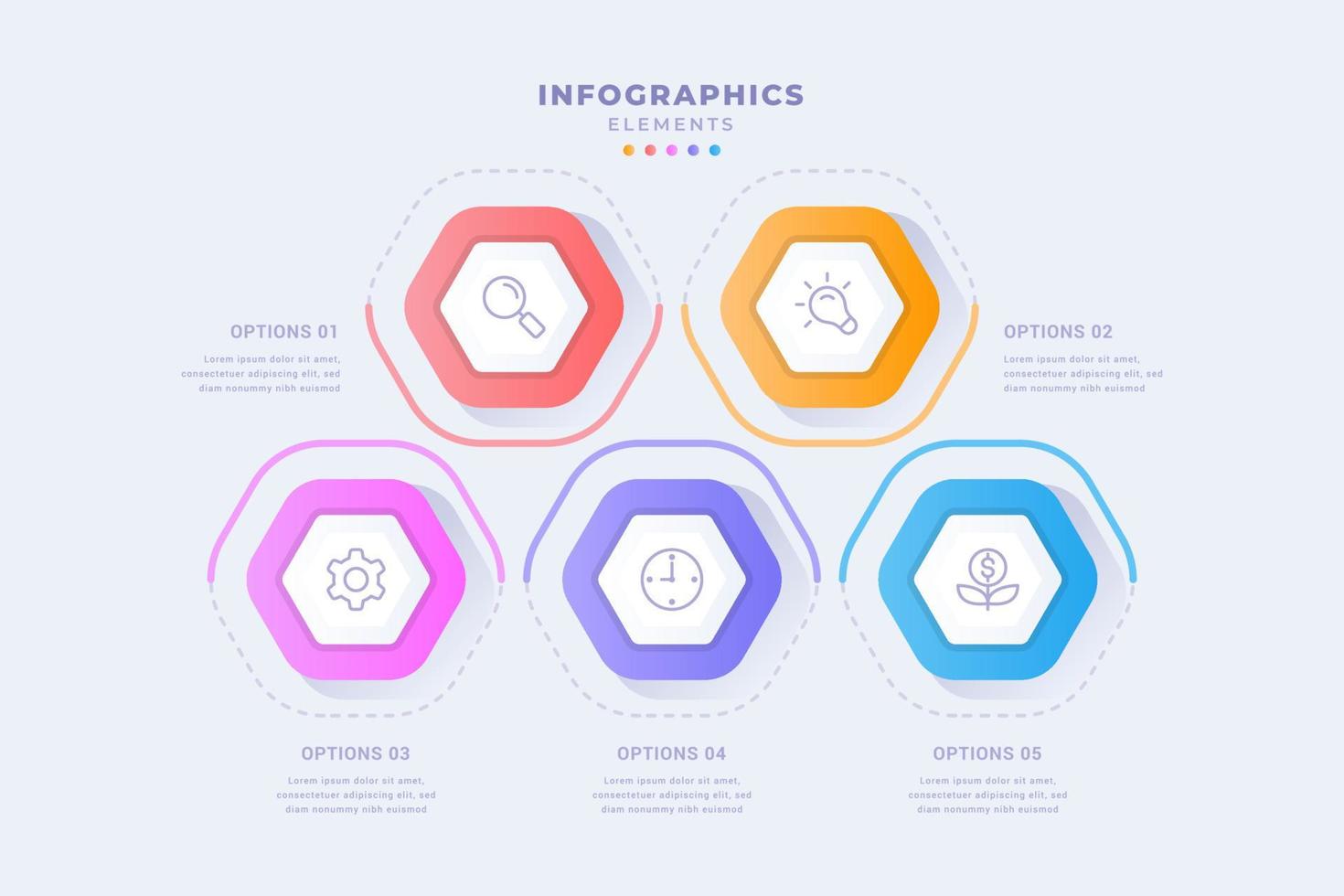 INFOGRAPHICS
ELEMENTS

OPTIONS 01
Lorem ipsum dolor sit amet, consectetuer adipiscing elit, sed diam nonummy nibh euismod

OPTIONS 02
Lorem ipsum dolor sit amet, consectetuer adipiscing elit, sed diam nonummy nibh euismod

OPTIONS 03
Lorem ipsum dolor sit amet, consectetuer adipiscing elit, sed diam nonummy nibh euismod

OPTIONS 04
Lorem ipsum dolor sit amet, consectetuer adipiscing elit, sed diam nonummy nibh euismod

OPTIONS 05
Lorem ipsum dolor sit amet, consectetuer adipiscing elit, sed diam nonummy nibh euismod