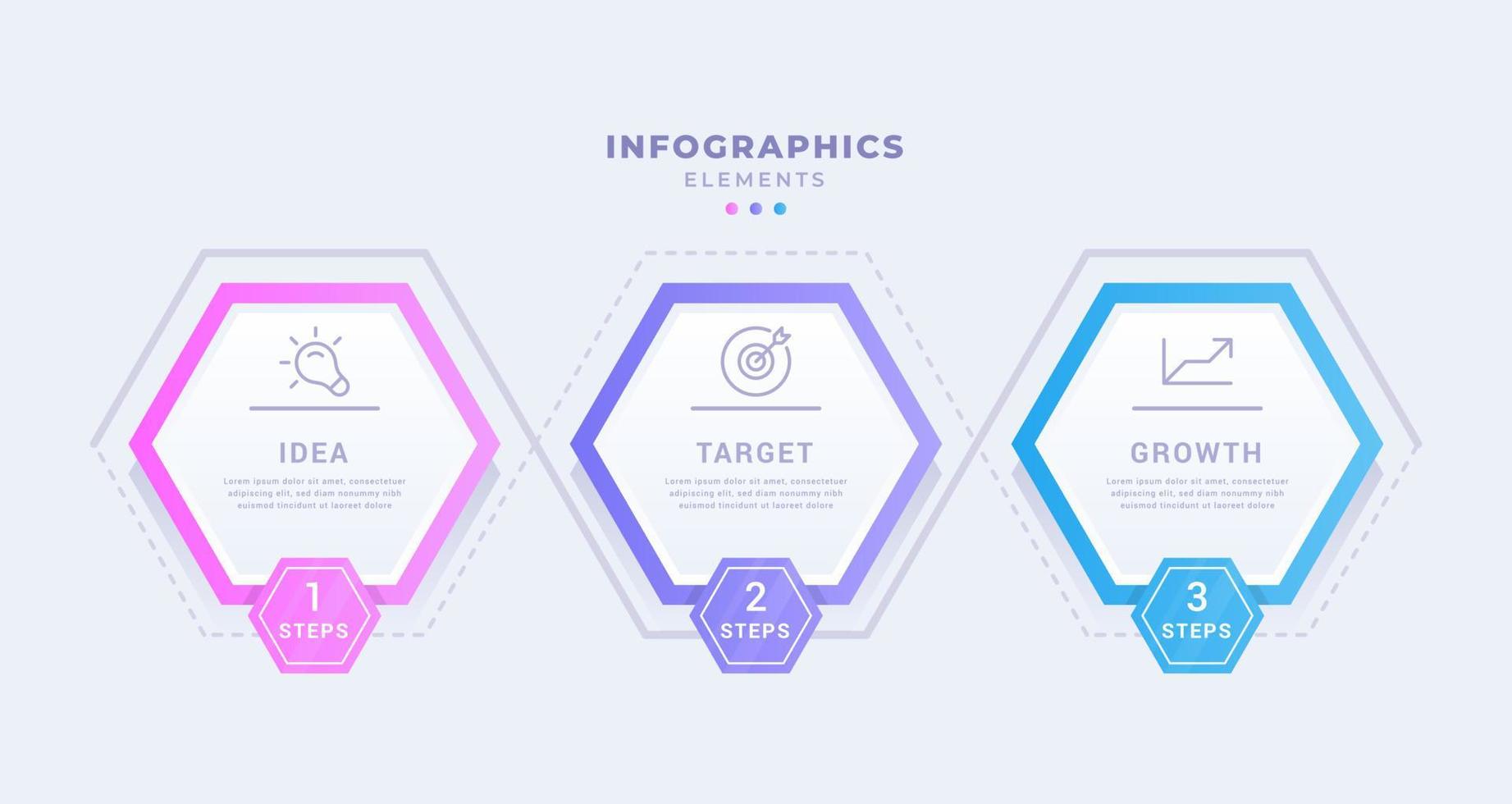 INFOGRAPHICS
ELEMENTS

IDEA

Lorem ipsum dolor sit amet, consectetuer adipiscing elit, sed diam nonummy nibh euismod tincidunt ut laoreet dolore

1
STEPS

TARGET

Lorem ipsum dolor sit amet, consectetuer adipiscing elit, sed diam nonummy nibh euismod tincidunt ut laoreet dolore

2
STEPS

GROWTH

Lorem ipsum dolor sit amet, consectetuer adipiscing elit, sed diam nonummy nibh euismod tincidunt ut laoreet dolore

3
STEPS