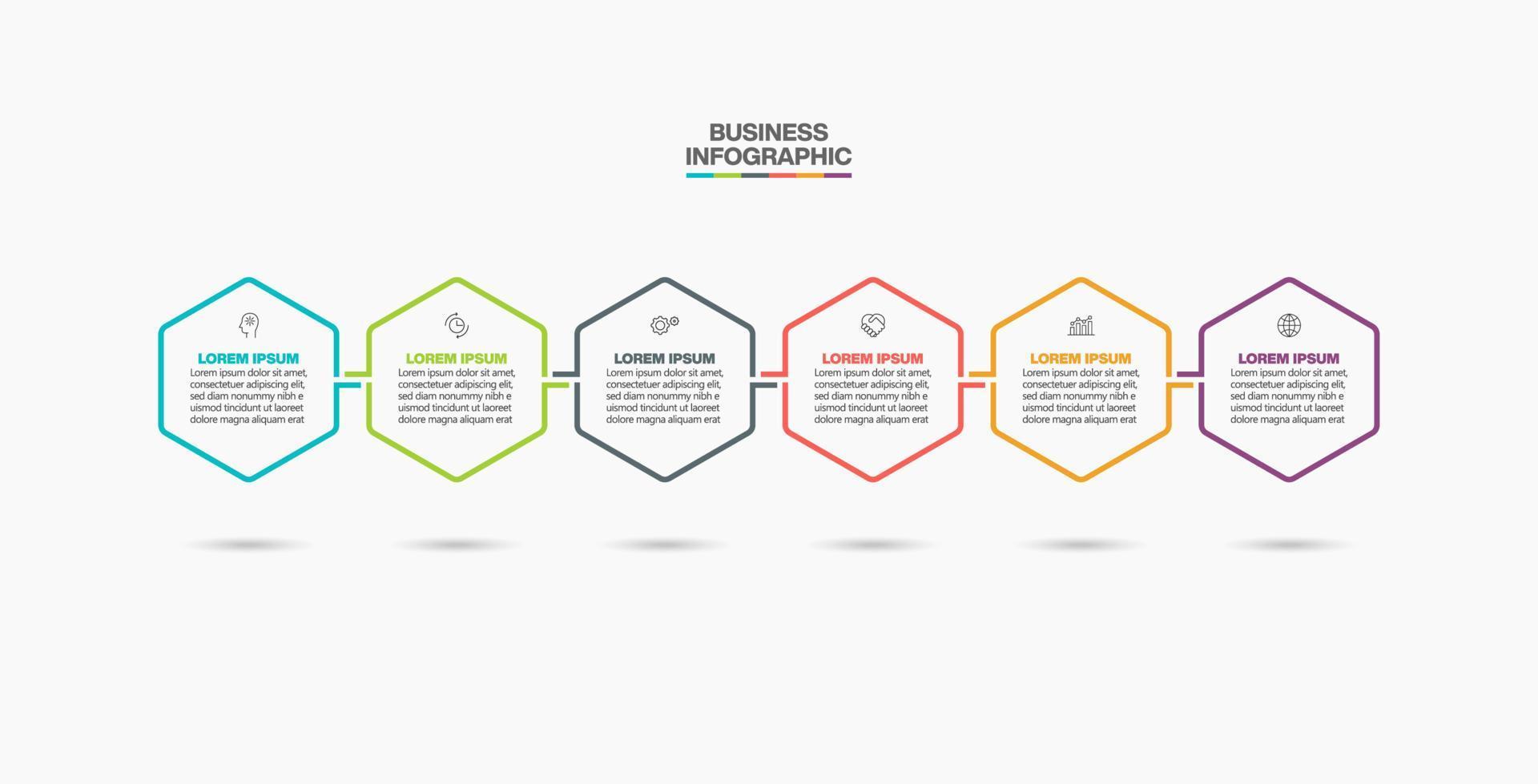 BUSINESS
INFOGRAPHIC

LOREM IPSUM
Lorem ipsum dolor sit amet, consectetuer adipiscing elit, sed diam nonummy nibh e uismod tincidunt ut laoreet dolore magna aliquam erat

LOREM IPSUM
Lorem ipsum dolor sit amet, consectetuer adipiscing elit, sed diam nonummy nibh e uismod tincidunt ut laoreet dolore magna aliquam erat

LOREM IPSUM
Lorem ipsum dolor sit amet, consectetuer adipiscing elit, sed diam nonummy nibh e uismod tincidunt ut laoreet dolore magna aliquam erat

LOREM IPSUM
Lorem ipsum dolor sit amet, consectetuer adipiscing elit, sed diam nonummy nibh e uismod tincidunt ut laoreet dolore magna aliquam erat

LOREM IPSUM
Lorem ipsum dolor sit amet, consectetuer adipiscing elit, sed diam nonummy nibh e uismod tincidunt ut laoreet dolore magna aliquam erat

LOREM IPSUM
Lorem ipsum dolor sit amet, consectetuer adipiscing elit, sed diam nonummy nibh e uismod tincidunt ut laoreet dolore magna aliquam erat