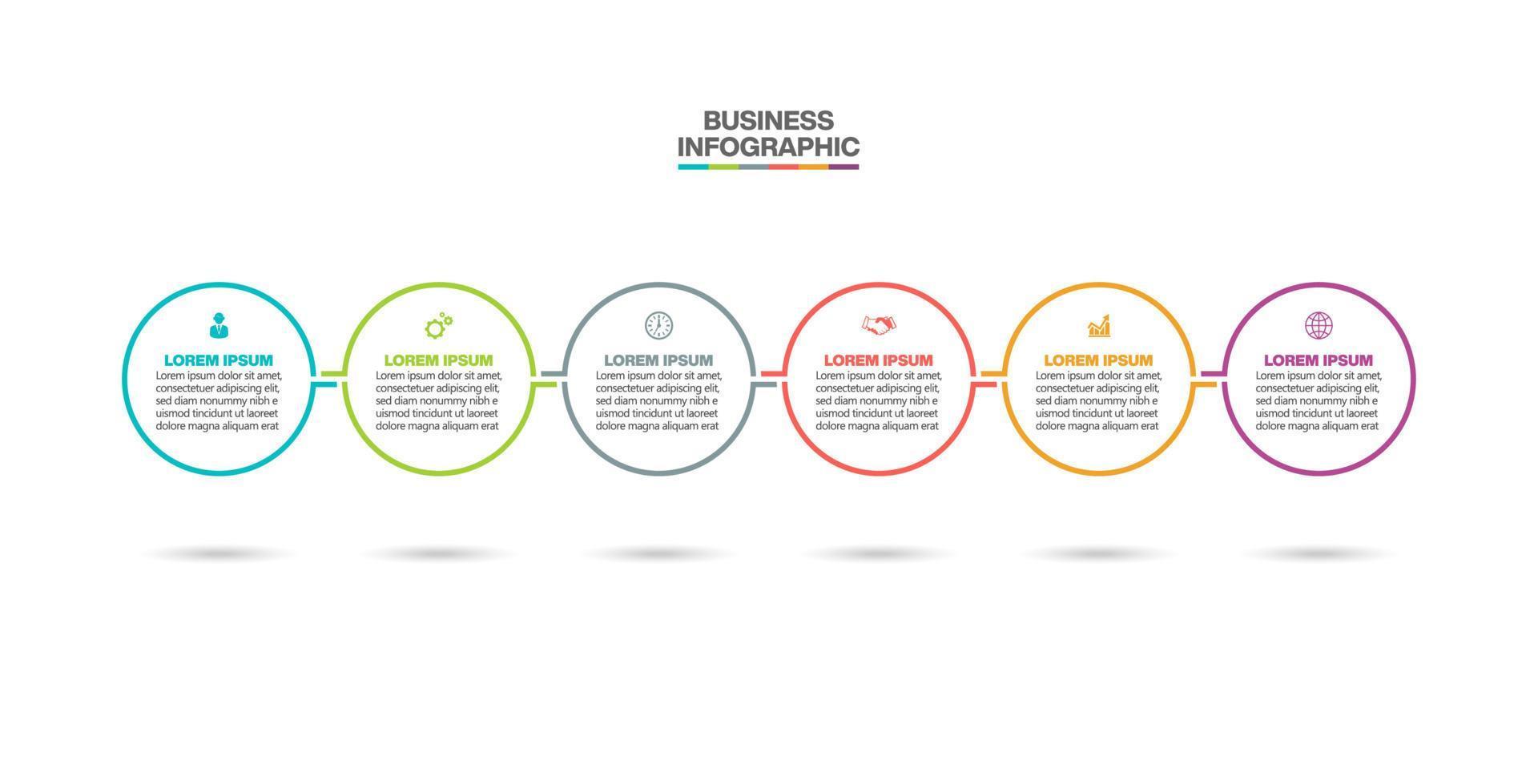 BUSINESS
INFOGRAPHIC

LOREM IPSUM
Lorem ipsum dolor sit amet, consectetuer adipiscing elit, sed diam nonummy nibh e uismod tincidunt ut laoreet dolore magna aliquam erat

LOREM IPSUM
Lorem ipsum dolor sit amet, consectetuer adipiscing elit, sed diam nonummy nibh e uismod tincidunt ut laoreet dolore magna aliquam erat

LOREM IPSUM
Lorem ipsum dolor sit amet, consectetuer adipiscing elit, sed diam nonummy nibh e uismod tincidunt ut laoreet dolore magna aliquam erat

LOREM IPSUM
Lorem ipsum dolor sit amet, consectetuer adipiscing elit, sed diam nonummy nibh e uismod tincidunt ut laoreet dolore magna aliquam erat

LOREM IPSUM
Lorem ipsum dolor sit amet, consectetuer adipiscing elit, sed diam nonummy nibh e uismod tincidunt ut laoreet dolore magna aliquam erat

LOREM IPSUM
Lorem ipsum dolor sit amet, consectetuer adipiscing elit, sed diam nonummy nibh e uismod tincidunt ut laoreet dolore magna aliquam erat