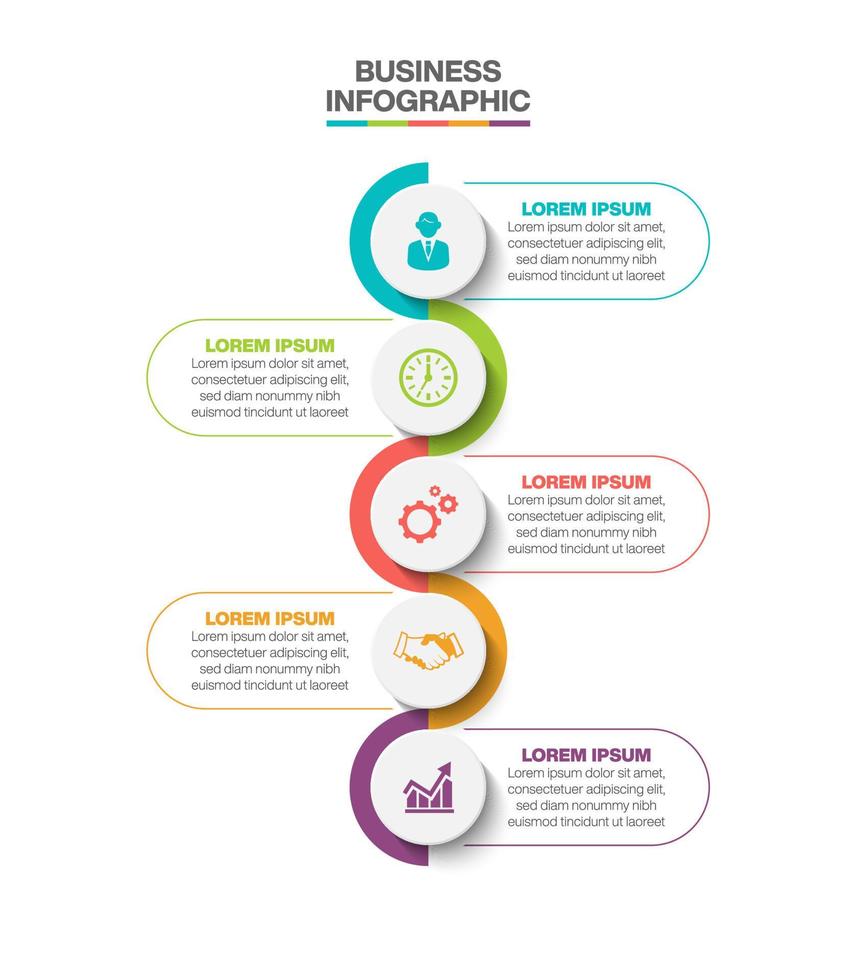 BUSINESS INFOGRAPHIC

LOREM IPSUM
Lorem ipsum dolor sit amet, consectetuer adipiscing elit, sed diam nonummy nibh euismod tincidunt ut laoreet

LOREM IPSUM
Lorem ipsum dolor sit amet, consectetuer adipiscing elit, sed diam nonummy nibh euismod tincidunt ut laoreet

LOREM IPSUM
Lorem ipsum dolor sit amet, consectetuer adipiscing elit, sed diam nonummy nibh euismod tincidunt ut laoreet

LOREM IPSUM
Lorem ipsum dolor sit amet, consectetuer adipiscing elit, sed diam nonummy nibh euismod tincidunt ut laoreet

LOREM IPSUM
Lorem ipsum dolor sit amet, consectetuer adipiscing elit, sed diam nonummy nibh euismod tincidunt ut laoreet