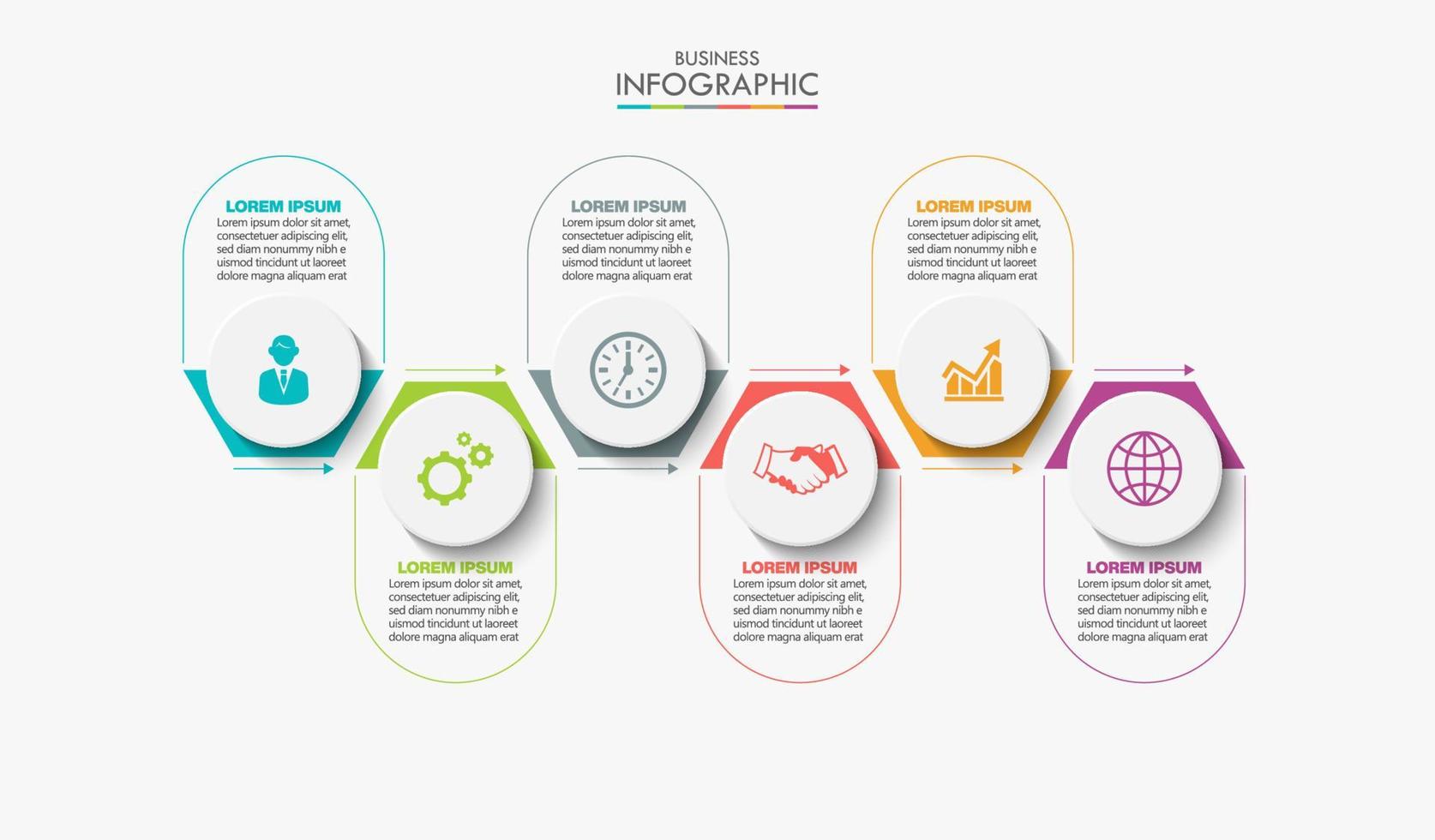 BUSINESS
INFOGRAPHIC

LOREM IPSUM
Lorem ipsum dolor sit amet, consectetuer adipiscing elit, sed diam nonummy nibh e uismod tincidunt ut laoreet dolore magna aliquam erat

LOREM IPSUM
Lorem ipsum dolor sit amet, consectetuer adipiscing elit, sed diam nonummy nibh e uismod tincidunt ut laoreet dolore magna aliquam erat

LOREM IPSUM
Lorem ipsum dolor sit amet, consectetuer adipiscing elit, sed diam nonummy nibh e uismod tincidunt ut laoreet dolore magna aliquam erat

LOREM IPSUM
Lorem ipsum dolor sit amet, consectetuer adipiscing elit, sed diam nonummy nibh e uismod tincidunt ut laoreet dolore magna aliquam erat

LOREM IPSUM
Lorem ipsum dolor sit amet, consectetuer adipiscing elit, sed diam nonummy nibh e uismod tincidunt ut laoreet dolore magna aliquam erat

LOREM IPSUM
Lorem ipsum dolor sit amet, consectetuer adipiscing elit, sed diam nonummy nibh e uismod tincidunt ut laoreet dolore magna aliquam erat