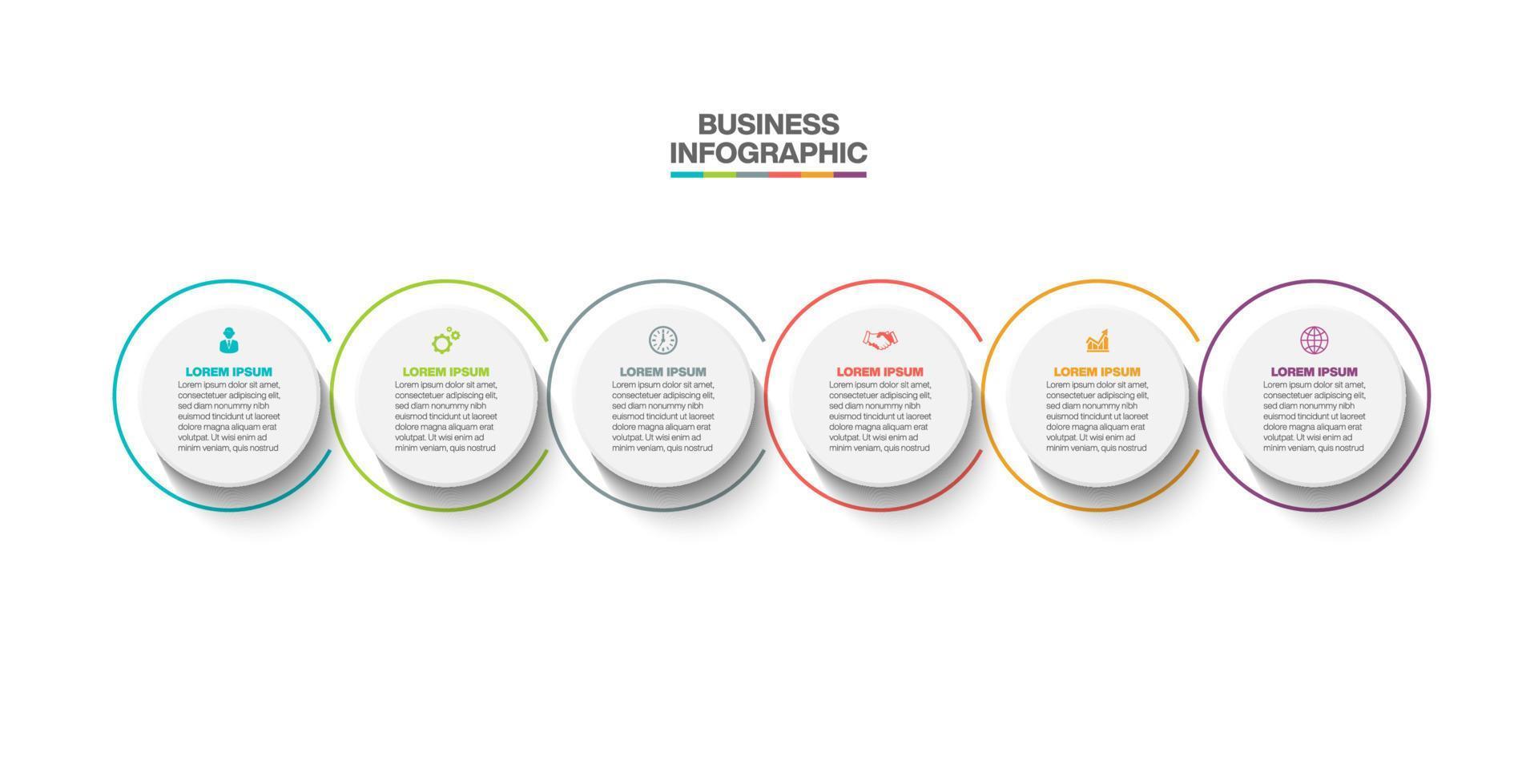 BUSINESS
INFOGRAPHIC

LOREM IPSUM
Lorem ipsum dolor sit amet, consectetuer adipiscing elit, sed diam nonummy nibh euismod tincidunt ut laoreet dolore magna aliquam erat volutpat. Ut wisi enim ad minim veniam, quis nostrud

LOREM IPSUM
Lorem ipsum dolor sit amet, consectetuer adipiscing elit, sed diam nonummy nibh euismod tincidunt ut laoreet dolore magna aliquam erat volutpat. Ut wisi enim ad minim veniam, quis nostrud

LOREM IPSUM
Lorem ipsum dolor sit amet, consectetuer adipiscing elit, sed diam nonummy nibh euismod tincidunt ut laoreet dolore magna aliquam erat volutpat. Ut wisi enim ad minim veniam, quis nostrud

LOREM IPSUM
Lorem ipsum dolor sit amet, consectetuer adipiscing elit, sed diam nonummy nibh euismod tincidunt ut laoreet dolore magna aliquam erat volutpat. Ut wisi enim ad minim veniam, quis nostrud

LOREM IPSUM
Lorem ipsum dolor sit amet, consectetuer adipiscing elit, sed diam nonummy nibh euismod tincidunt ut laoreet dolore magna aliquam erat volutpat. Ut wisi enim ad minim veniam, quis nostrud

LOREM IPSUM
Lorem ipsum dolor sit amet, consectetuer adipiscing elit, sed diam nonummy nibh euismod tincidunt ut laoreet dolore magna aliquam erat volutpat. Ut wisi enim ad minim veniam, quis nostrud