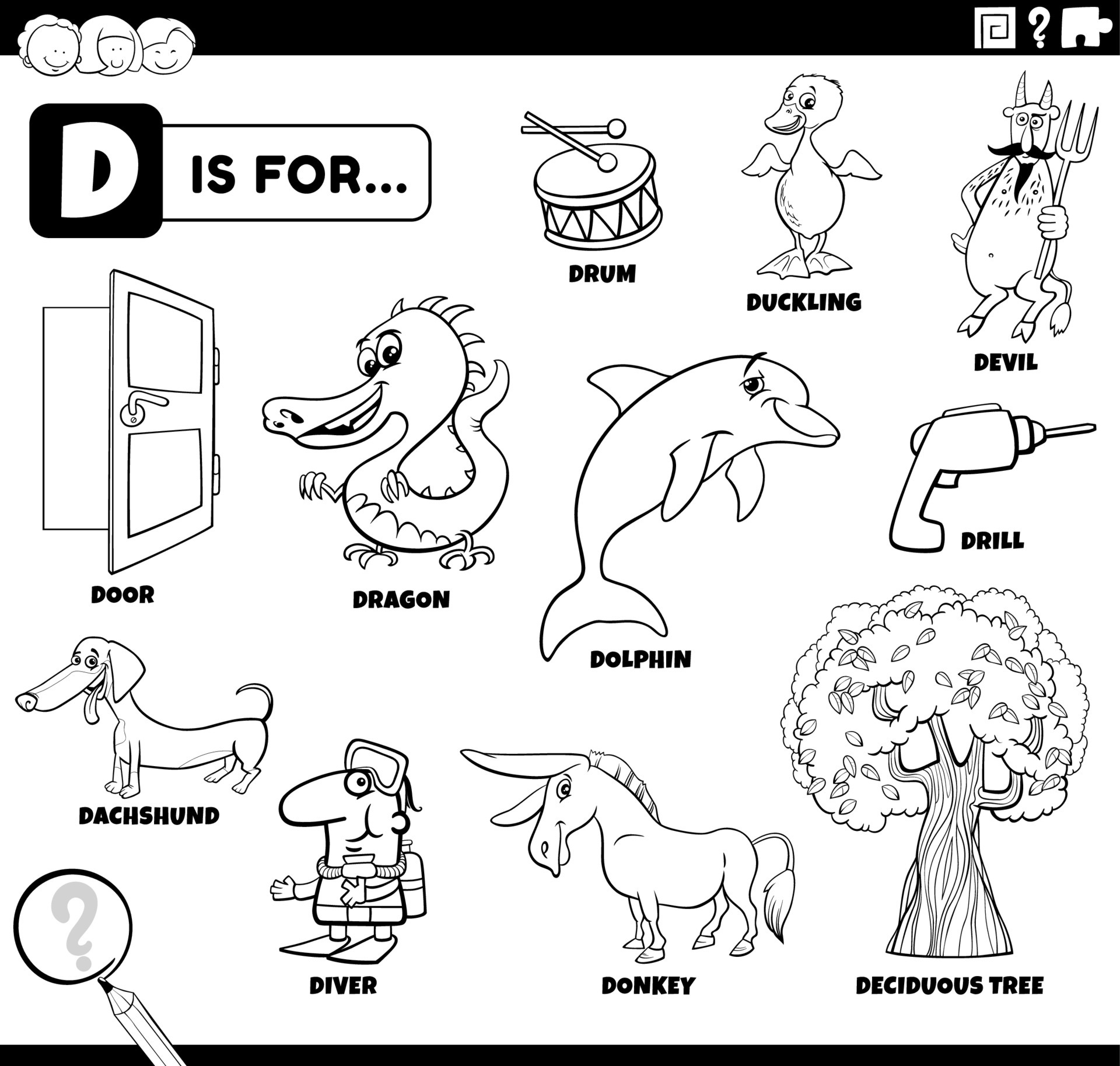 ?

D IS FOR...

DRUM

DUCKLING

DEVIL

DOOR

DRAGON

DOLPHIN

DRILL

DACHSHUND

DIVER

DONKEY

DECIDUOUS TREE

?