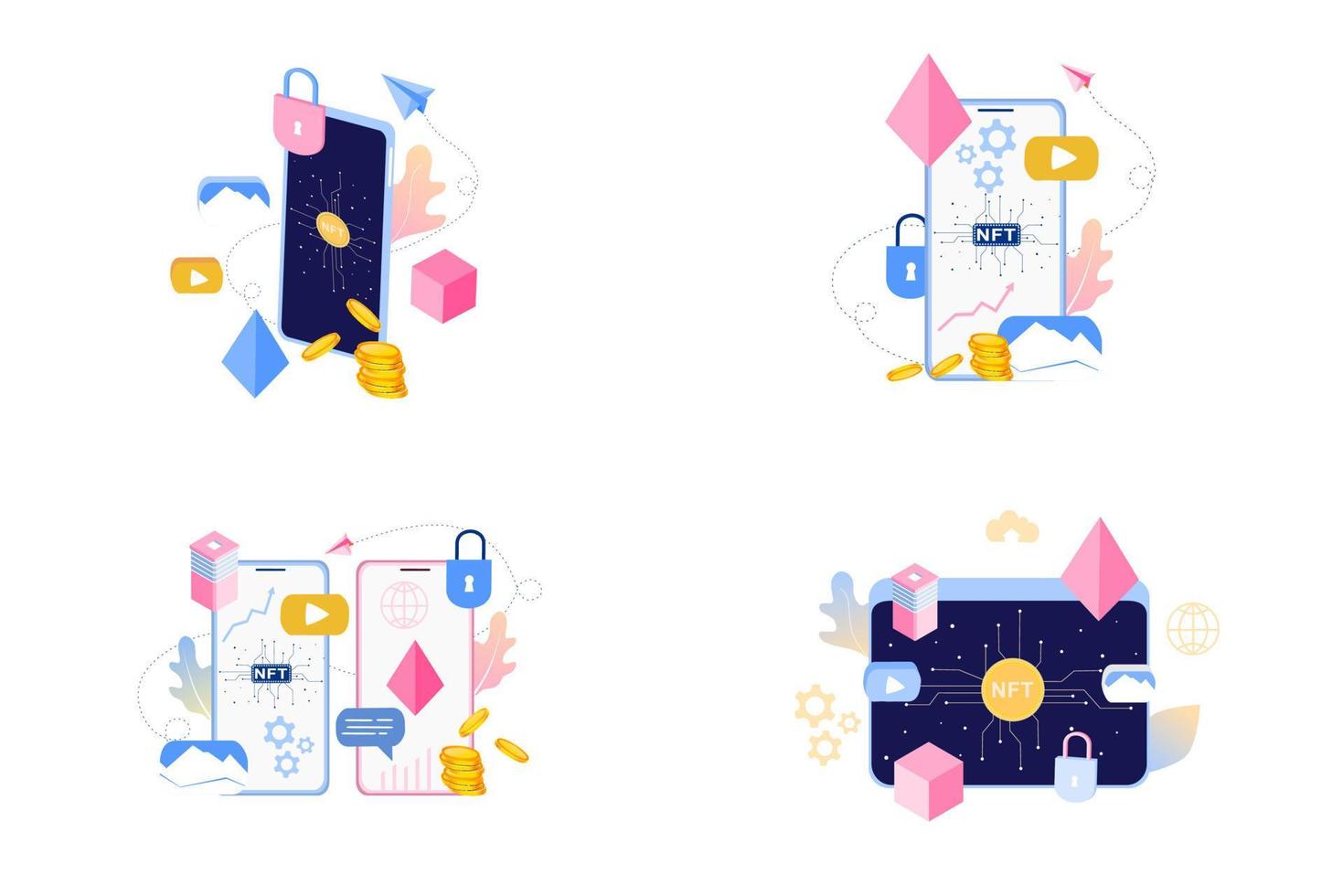 NFT

NFT

NFT

NFT