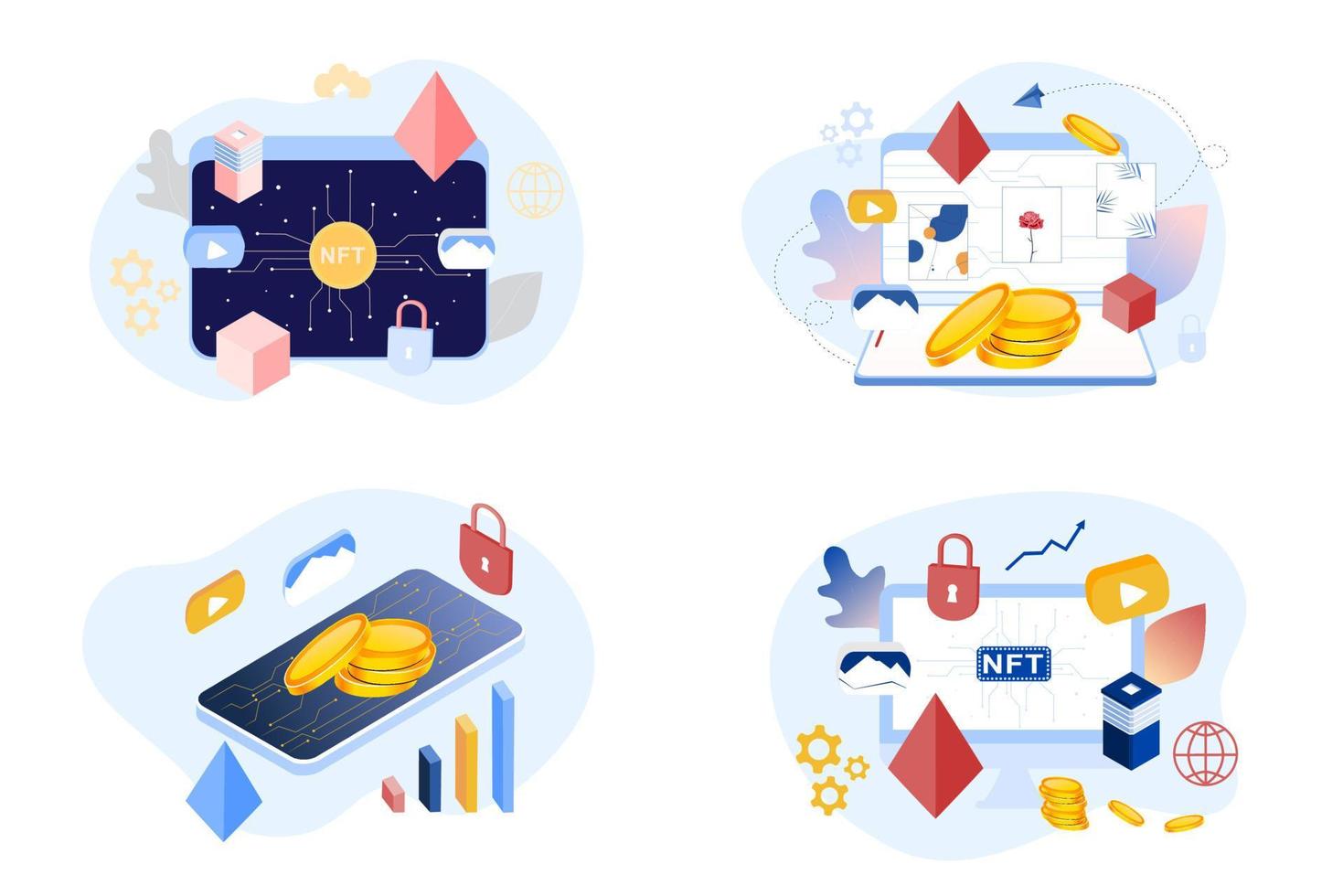 NFT

NFT