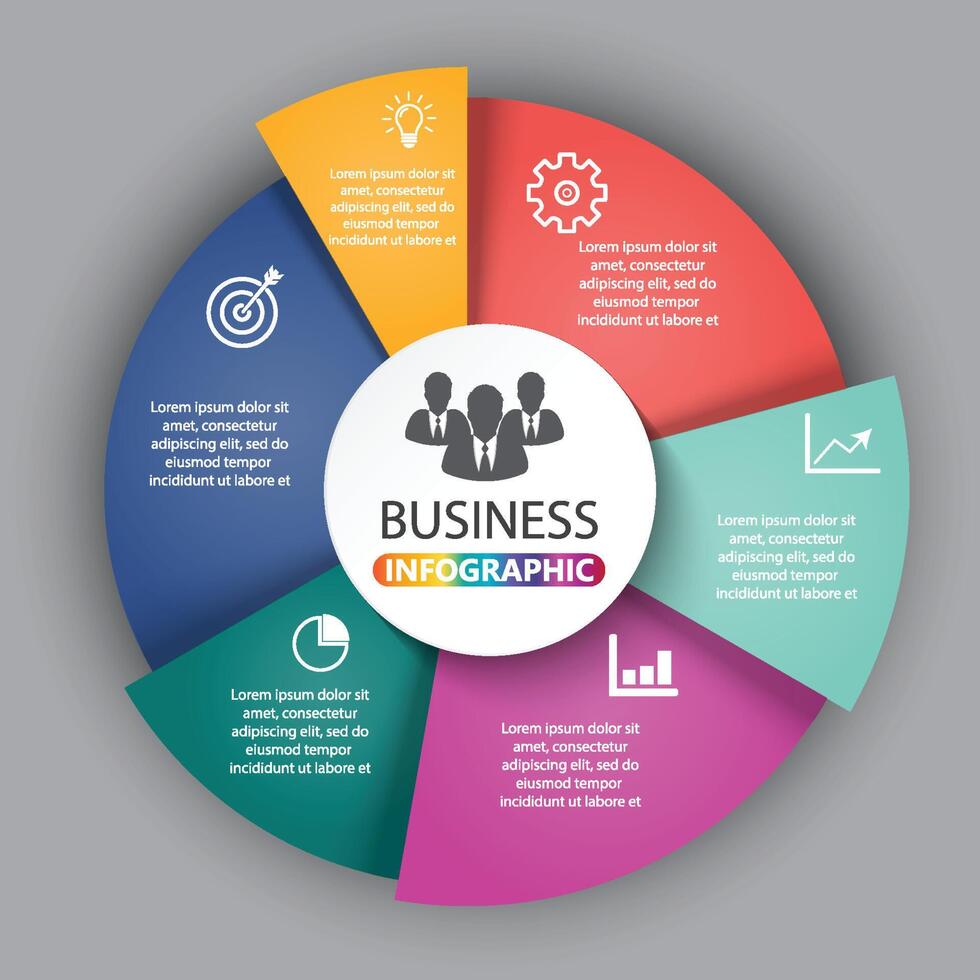 Lorem ipsum dolor sit amet, consectetur adipiscing elit, sed do eiusmod tempor incididunt ut labore et

Lorem ipsum dolor sit amet, consectetur adipiscing elit, sed do eiusmod tempor incididunt ut labore et

Lorem ipsum dolor sit amet, consectetur adipiscing elit, sed do eiusmod tempor incididunt ut labore et

BUSINESS
INFOGRAPHIC

Lorem ipsum dolor sit amet, consectetur adipiscing elit, sed do eiusmod tempor incididunt ut labore et

Lorem ipsum dolor sit amet, consectetur adipiscing elit, sed do eiusmod tempor incididunt ut labore et

Lorem ipsum dolor sit amet, consectetur adipiscing elit, sed do eiusmod tempor incididunt ut labore et