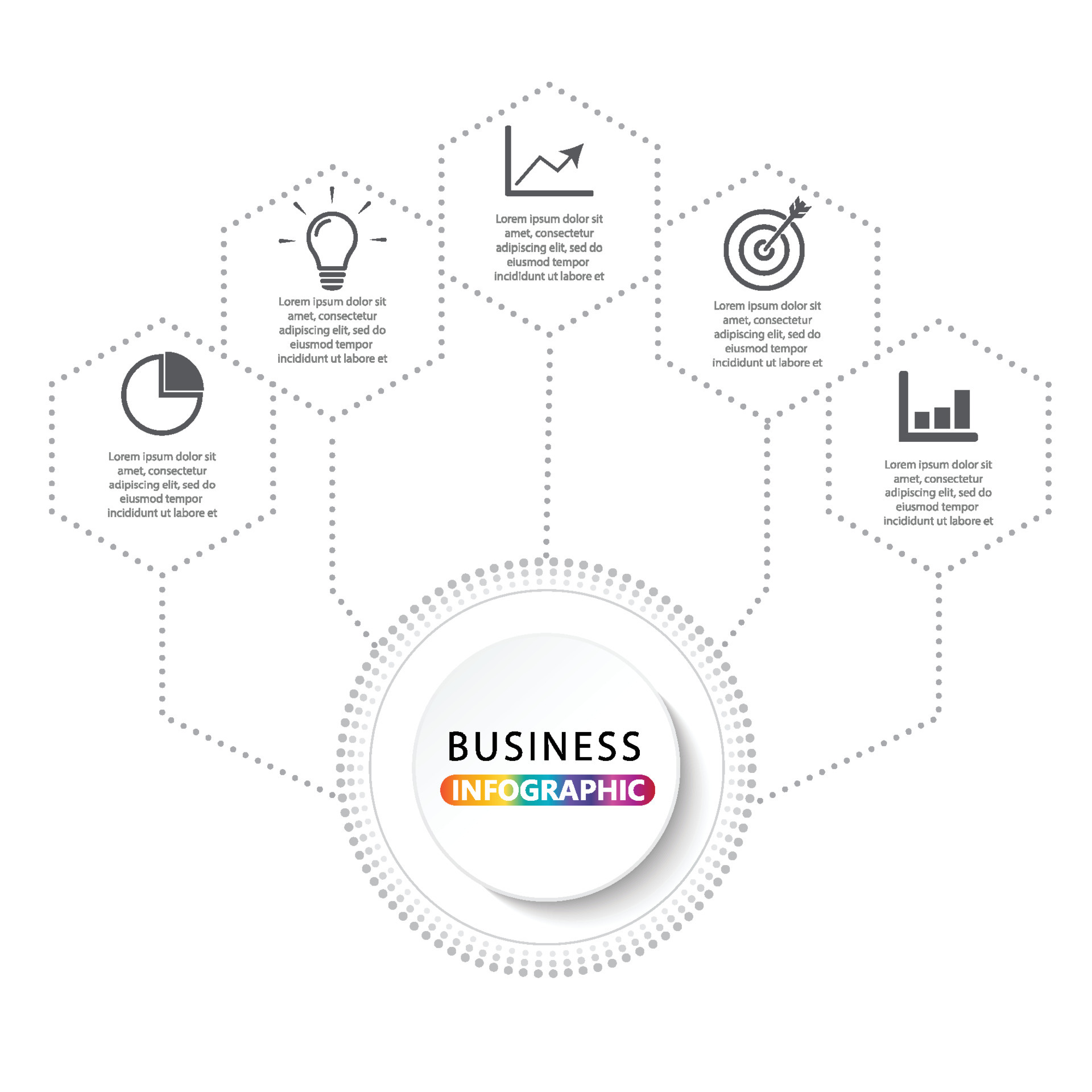 Lorem ipsum dolor sit amet, consectetur adipiscing elit, sed do eiusmod tempor incididunt ut labore et

Lorem ipsum dolor sit amet, consectetur adipiscing elit, sed do eiusmod tempor incididunt ut labore et

Lorem ipsum dolor sit amet, consectetur adipiscing elit, sed do eiusmod tempor incididunt ut labore et

Lorem ipsum dolor sit amet, consectetur adipiscing elit, sed do eiusmod tempor incididunt ut labore et

Lorem ipsum dolor sit amet, consectetur adipiscing elit, sed do eiusmod tempor incididunt ut labore et

BUSINESS
INFOGRAPHIC