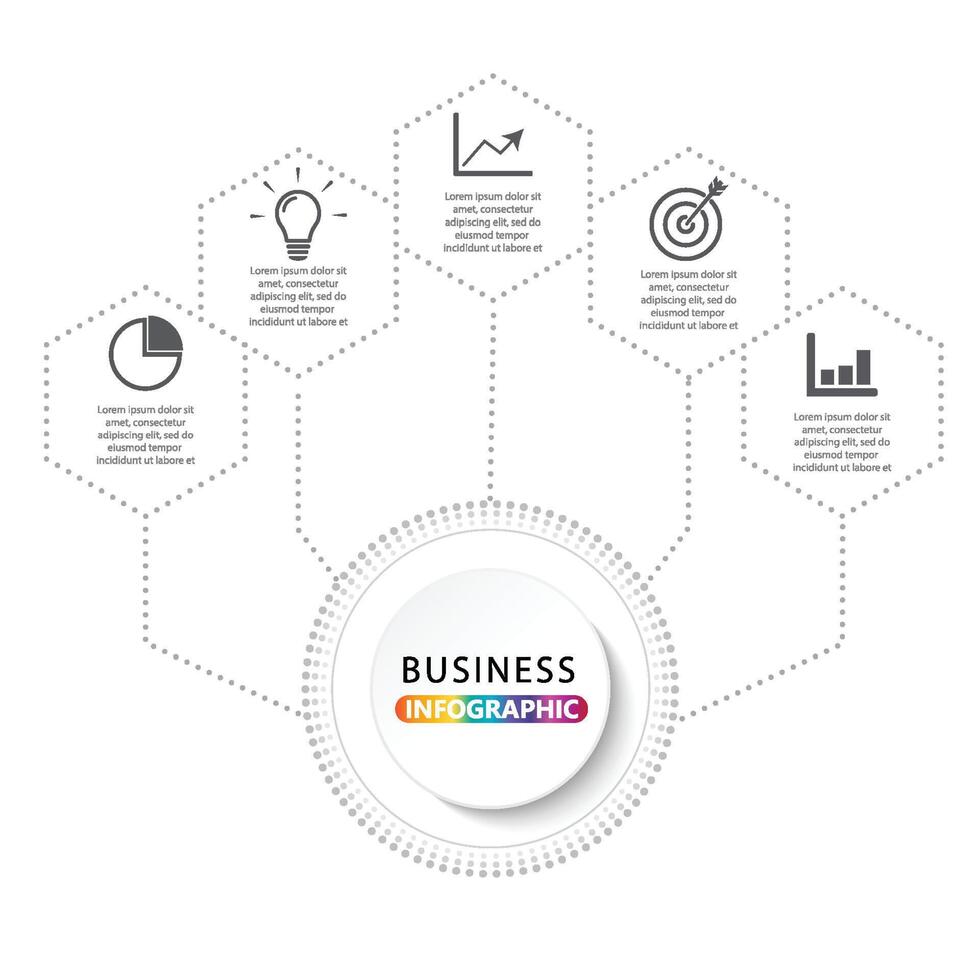 Lorem ipsum dolor sit amet, consectetur adipiscing elit, sed do eiusmod tempor incididunt ut labore et

Lorem ipsum dolor sit amet, consectetur adipiscing elit, sed do eiusmod tempor incididunt ut labore et

Lorem ipsum dolor sit amet, consectetur adipiscing elit, sed do eiusmod tempor incididunt ut labore et

Lorem ipsum dolor sit amet, consectetur adipiscing elit, sed do eiusmod tempor incididunt ut labore et

Lorem ipsum dolor sit amet, consectetur adipiscing elit, sed do eiusmod tempor incididunt ut labore et

BUSINESS
INFOGRAPHIC