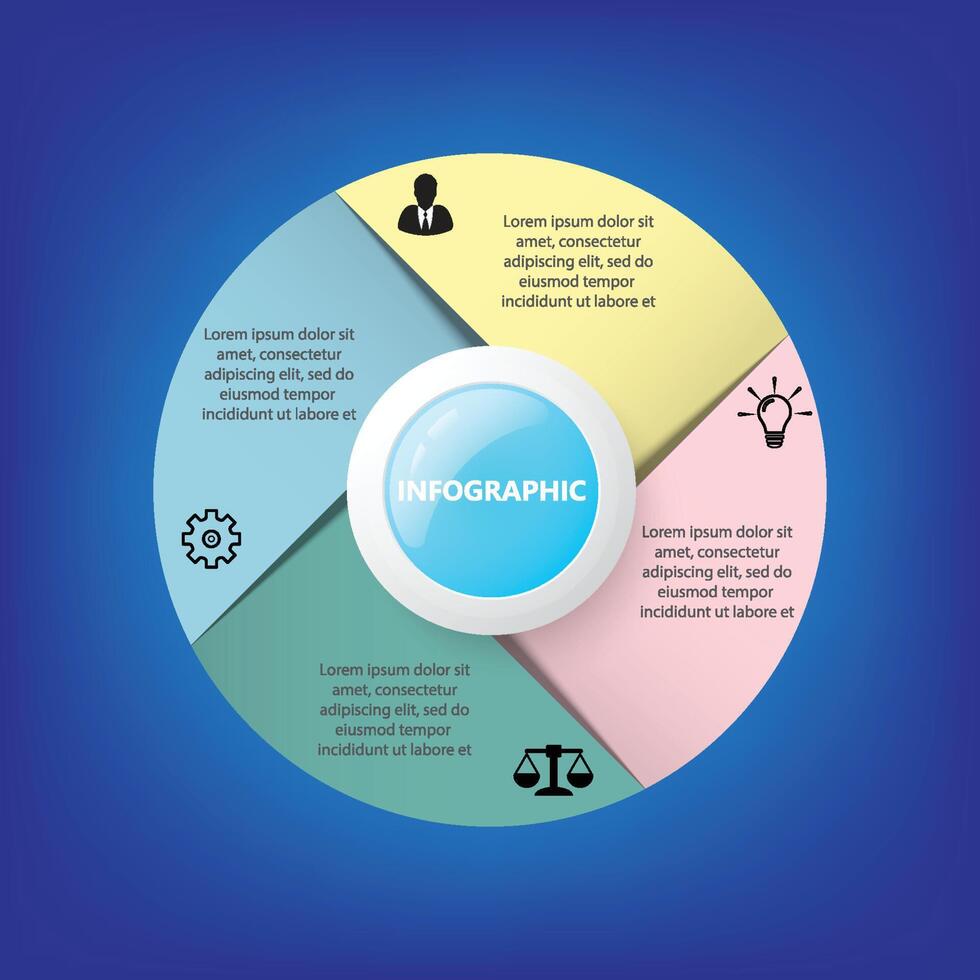 Lorem ipsum dolor sit amet, consectetur adipiscing elit, sed do eiusmod tempor incididunt ut labore et

Lorem ipsum dolor sit amet, consectetur adipiscing elit, sed do eiusmod tempor incididunt ut labore et

INFOGRAPHIC

Lorem ipsum dolor sit amet, consectetur adipiscing elit, sed do eiusmod tempor incididunt ut labore et

Lorem ipsum dolor sit amet, consectetur adipiscing elit, sed do eiusmod tempor incididunt ut labore et