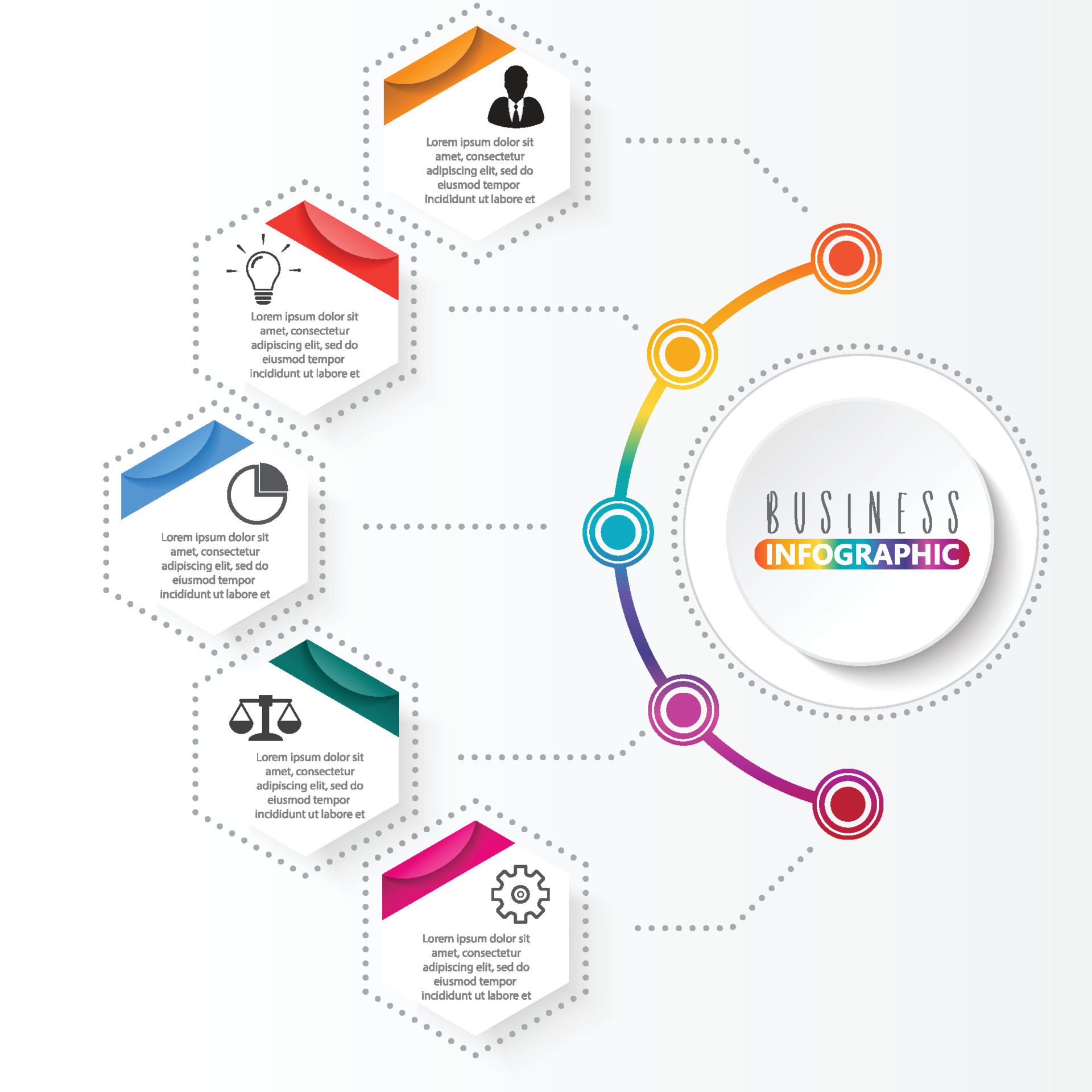 Lorem ipsum dolor sit amet, consectetur adipiscing elit, sed do eiusmod tempor incididunt ut labore et

Lorem ipsum dolor sit amet, consectetur adipiscing elit, sed do eiusmod tempor incididunt ut labore et

Lorem ipsum dolor sit amet, consectetur adipiscing elit, sed do eiusmod tempor incididunt ut labore et

Lorem ipsum dolor sit amet, consectetur adipiscing elit, sed do eiusmod tempor incididunt ut labore et

Lorem ipsum dolor sit amet, consectetur adipiscing elit, sed do eiusmod tempor incididunt ut labore et

BUSINESS
INFOGRAPHIC