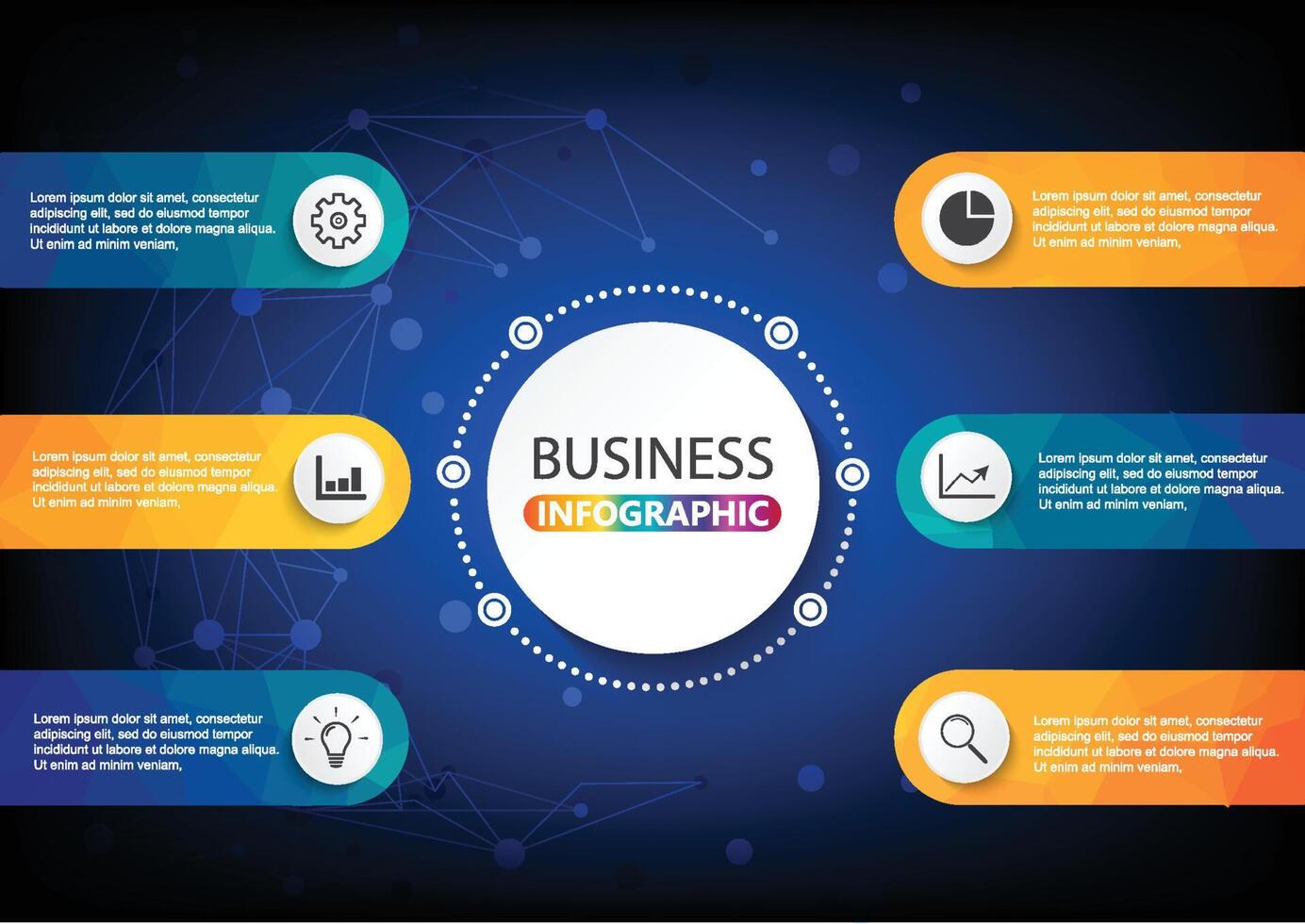 Lorem ipsum dolor sit amet, consectetur adipiscing elit, sed do eiusmod tempor incididunt ut labore et dolore magna aliqua. Ut enim ad minim veniam,

Lorem ipsum dolor sit amet, consectetur adipiscing elit, sed do eiusmod tempor incididunt ut labore et dolore magna aliqua. Ut enim ad minim veniam,

Lorem ipsum dolor sit amet, consectetur adipiscing elit, sed do eiusmod tempor incididunt ut labore et dolore magna aliqua. Ut enim ad minim veniam,

BUSINESS
INFOGRAPHIC

Lorem ipsum dolor sit amet, consectetur adipiscing elit, sed do eiusmod tempor incididunt ut labore et dolore magna aliqua. Ut enim ad minim veniam,

Lorem ipsum dolor sit amet, consectetur adipiscing elit, sed do eiusmod tempor incididunt ut labore et dolore magna aliqua. Ut enim ad minim veniam,

Lorem ipsum dolor sit amet, consectetur adipiscing elit, sed do eiusmod tempor incididunt ut labore et dolore magna aliqua. Ut enim ad minim veniam,