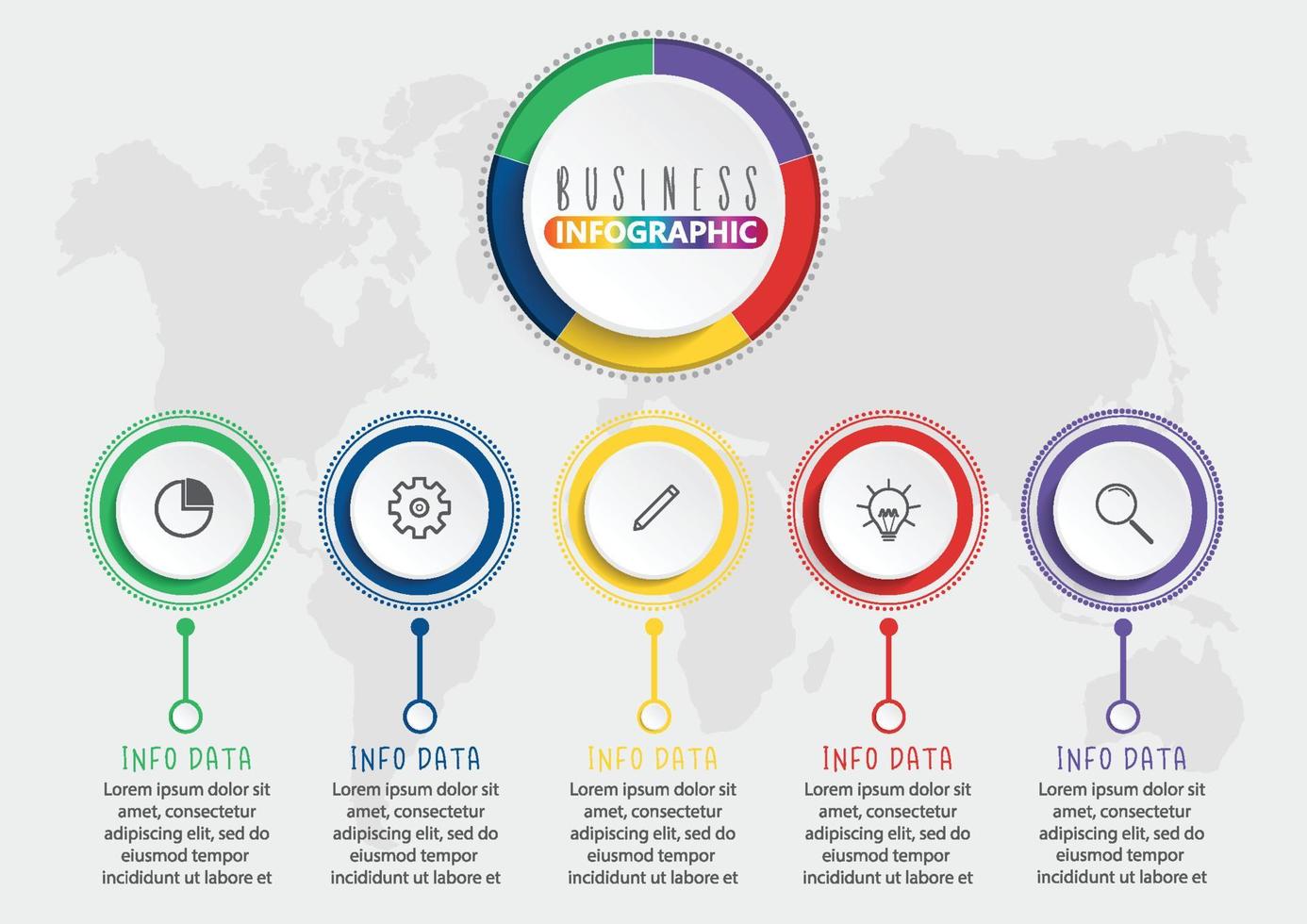 BUSINESS
INFOGRAPHIC

INFO DATA
Lorem ipsum dolor sit amet, consectetur adipiscing elit, sed do eiusmod tempor incididunt ut labore et

INFO DATA
Lorem ipsum dolor sit amet, consectetur adipiscing elit, sed do eiusmod tempor incididunt ut labore et

INFO DATA
Lorem ipsum dolor sit amet, consectetur adipiscing elit, sed do eiusmod tempor incididunt ut labore et

INFO DATA
Lorem ipsum dolor sit amet, consectetur adipiscing elit, sed do eiusmod tempor incididunt ut labore et

INFO DATA
Lorem ipsum dolor sit amet, consectetur adipiscing elit, sed do eiusmod tempor incididunt ut labore et