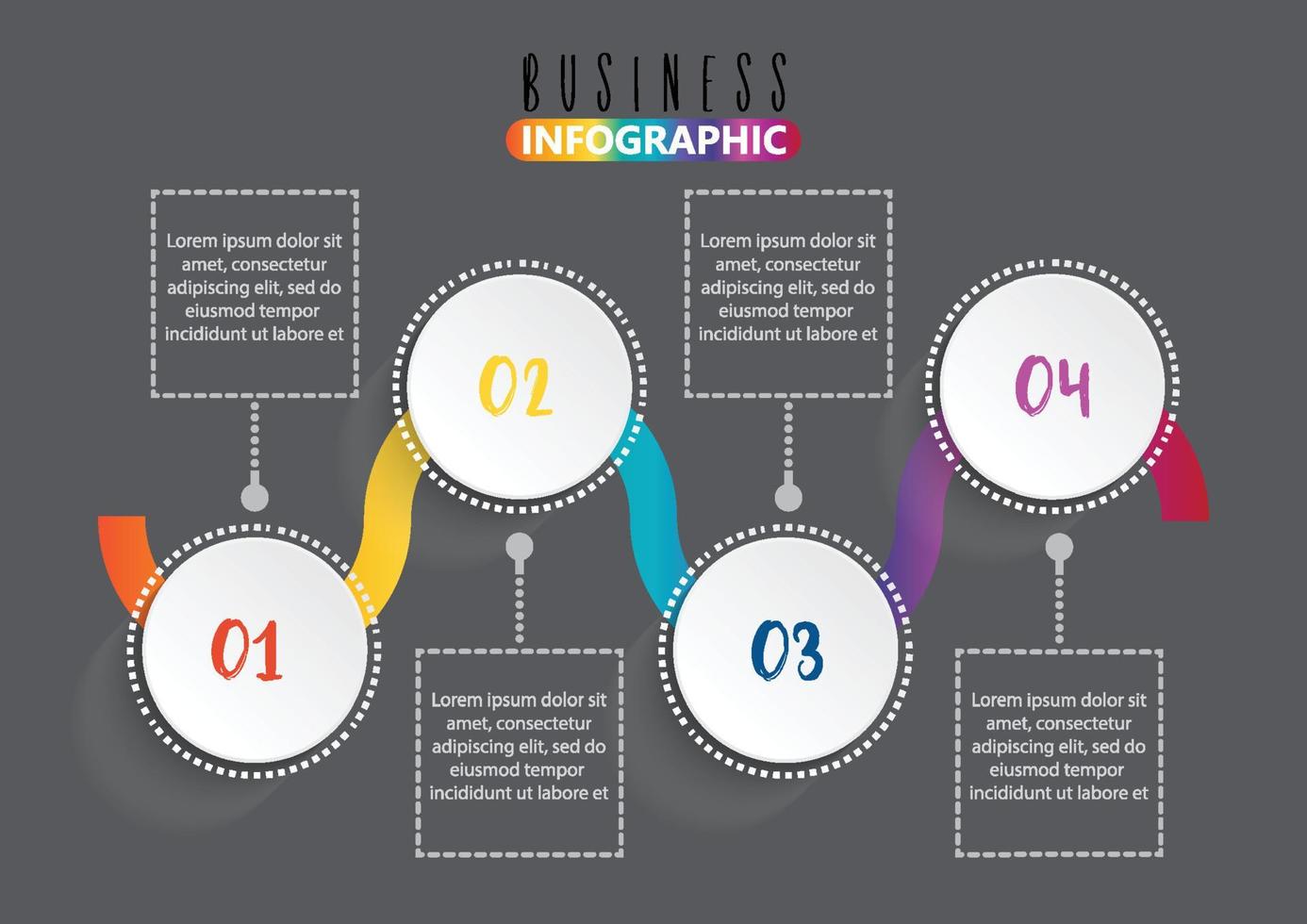 BUSINESS
INFOGRAPHIC

Lorem ipsum dolor sit amet, consectetur adipiscing elit, sed do eiusmod tempor incididunt ut labore et

01

02

Lorem ipsum dolor sit amet, consectetur adipiscing elit, sed do eiusmod tempor incididunt ut labore et

Lorem ipsum dolor sit amet, consectetur adipiscing elit, sed do eiusmod tempor incididunt ut labore et

03

04

Lorem ipsum dolor sit amet, consectetur adipiscing elit, sed do eiusmod tempor incididunt ut labore et